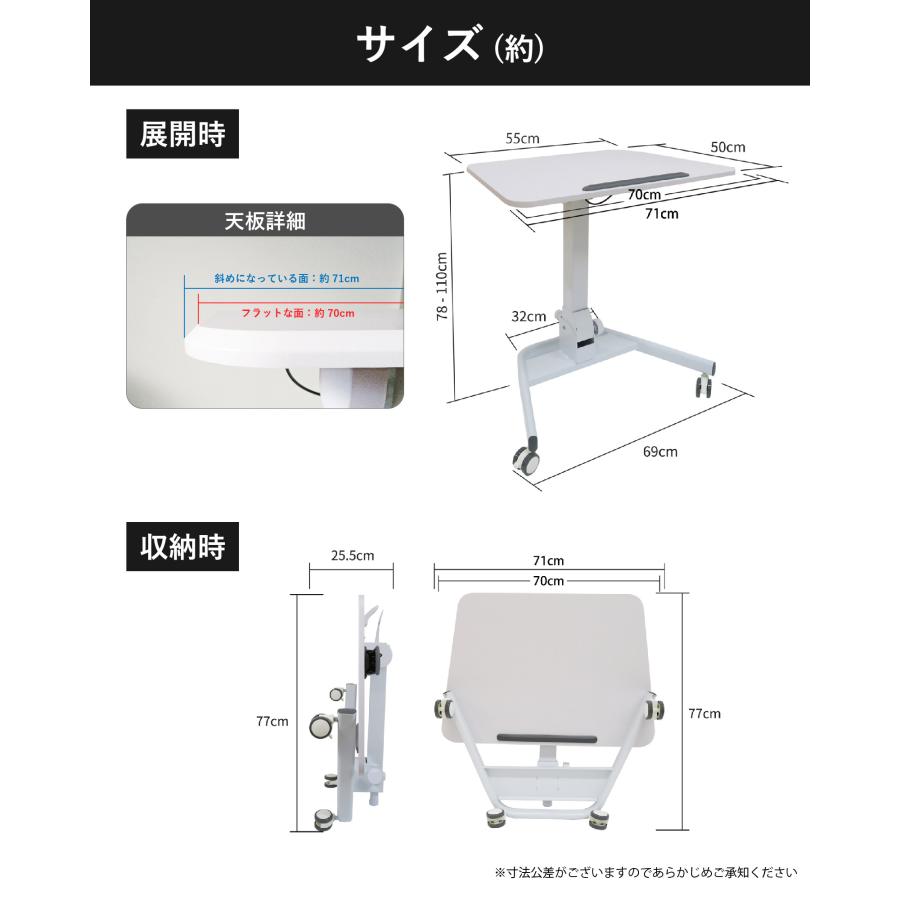 サイズ(約)

展開時

天板詳細

斜めになっている面：約 71cm

フラットな面：約 70cm

55cm

50cm

70cm

71cm

78 - 110cm

32cm

69cm

収納時

25.5cm

77cm

71cm

70cm

77cm

※寸法公差がございますのであらかじめご承知ください