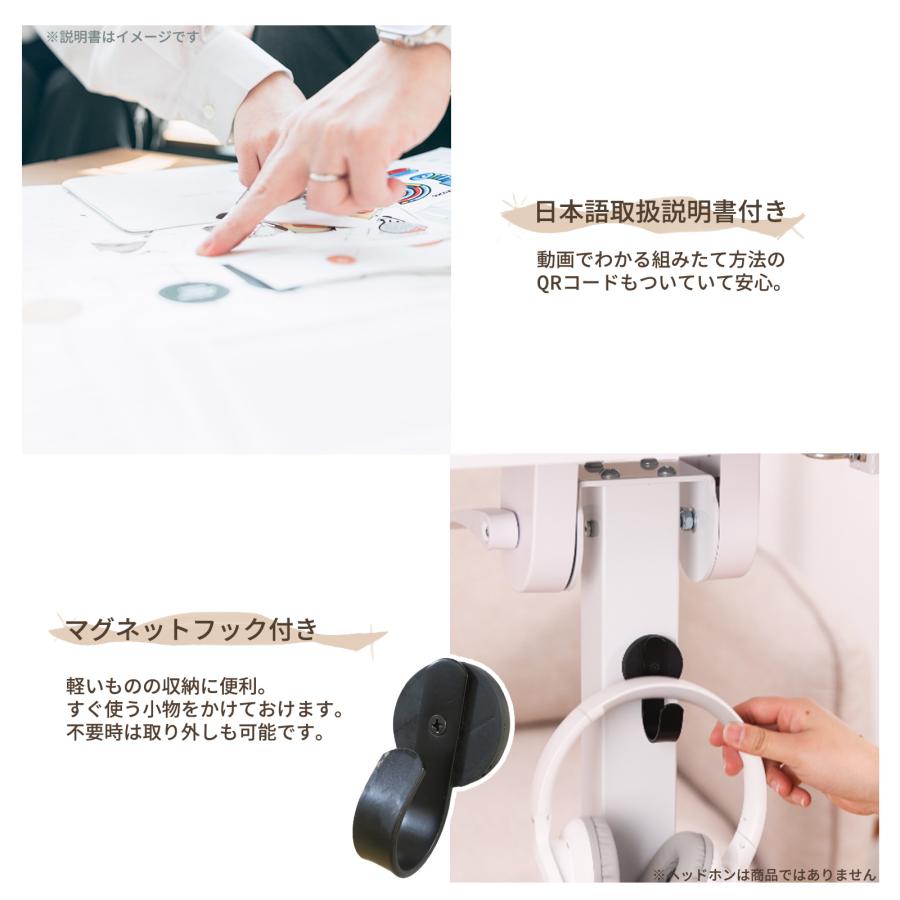 ※説明書はイメージです

日本語取扱説明書付き

動画でわかる組みたて方法のQRコードもついていて安心。

マグネットフック付き

軽いものの収納に便利。
すぐ使う小物をかけておけます。
不要時は取り外しも可能です。

※ヘッドホンは商品ではありません