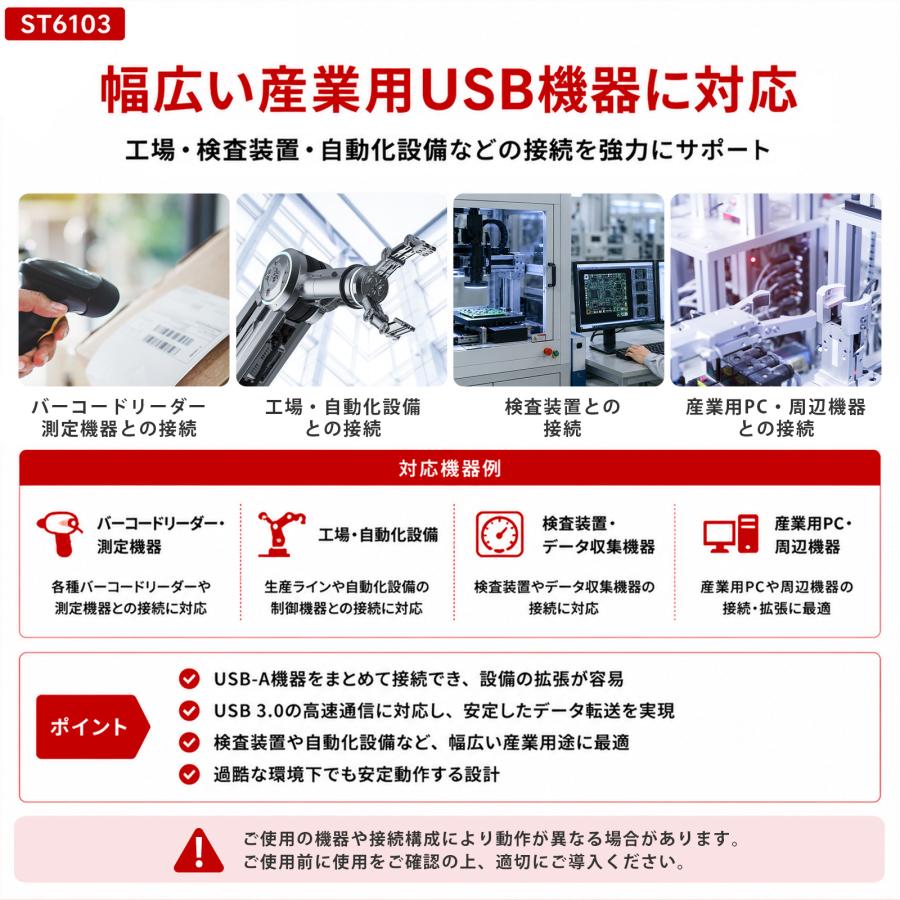 ST6103

幅広い産業用USB機器に対応

工場・検査装置・自動化設備などの接続を強力にサポート

バーコードリーダー
測定機器との接続

工場・自動化設備
との接続

検査装置との
接続

産業用PC・周辺機器
との接続

対応機器例

バーコードリーダー・
測定機器

各種バーコードリーダーや
測定機器との接続に対応

工場・自動化設備

生産ラインや自動化設備の
制御機器との接続に対応

検査装置・
データ収集機器

検査装置やデータ収集機器の
接続に対応

産業用PC・
周辺機器

産業用PCや周辺機器の
接続・拡張に最適

ポイント

USB-A機器をまとめて接続でき、設備の拡張が容易
USB 3.0の高速通信に対応し、安定したデータ転送を実現
検査装置や自動化設備など、幅広い産業用途に最適
過酷な環境下でも安定動作する設計

ご使用の機器や接続構成により動作が異なる場合があります。
ご使用前に使用をご確認の上、適切にご導入ください。