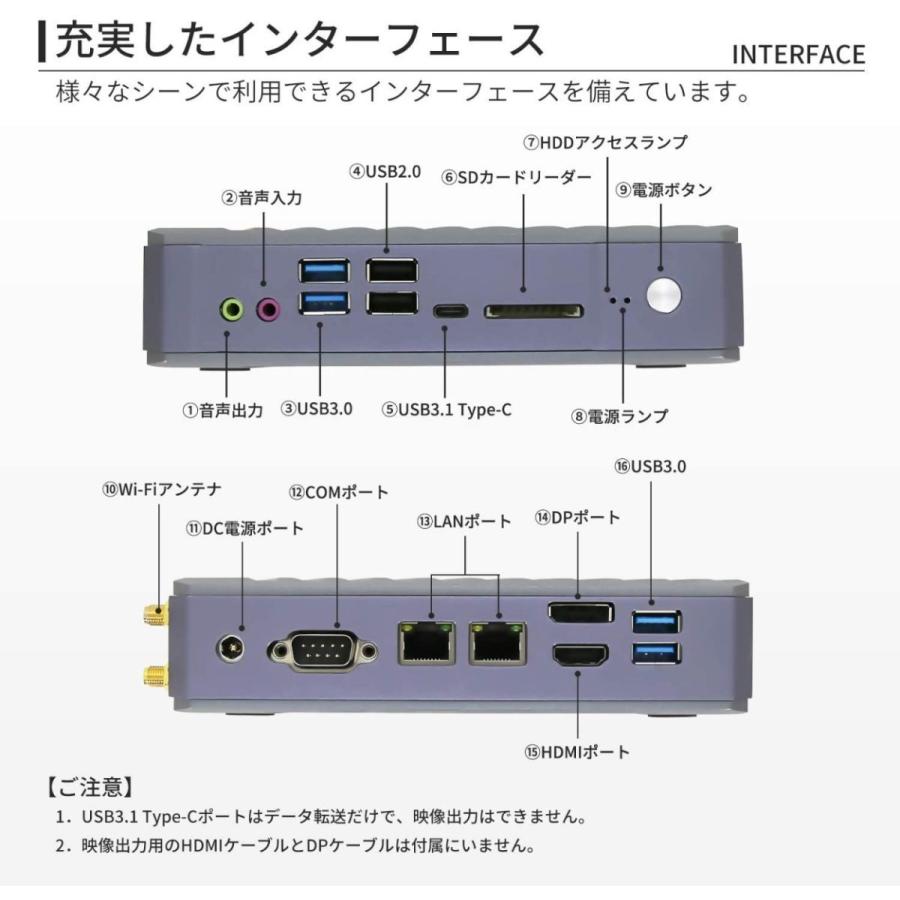 充実したインターフェース

INTERFACE

様々なシーンで利用できるインターフェースを備えています。

⑦HDDアクセスランプ
④USB2.0
⑥SDカードリーダー
⑨電源ボタン
②音声入力
①音声出力
③USB3.0
⑤USB3.1 Type-C
⑧電源ランプ

⑯USB3.0
⑩Wi-Fiアンテナ
⑫COMポート
⑪DC電源ポート
⑬LANポート
⑭DPポート
⑮HDMIポート

【ご注意】
1．USB3.1 Type-Cポートはデータ転送だけで、映像出力はできません。
2．映像出力用のHDMIケーブルとDPケーブルは付属にいません。