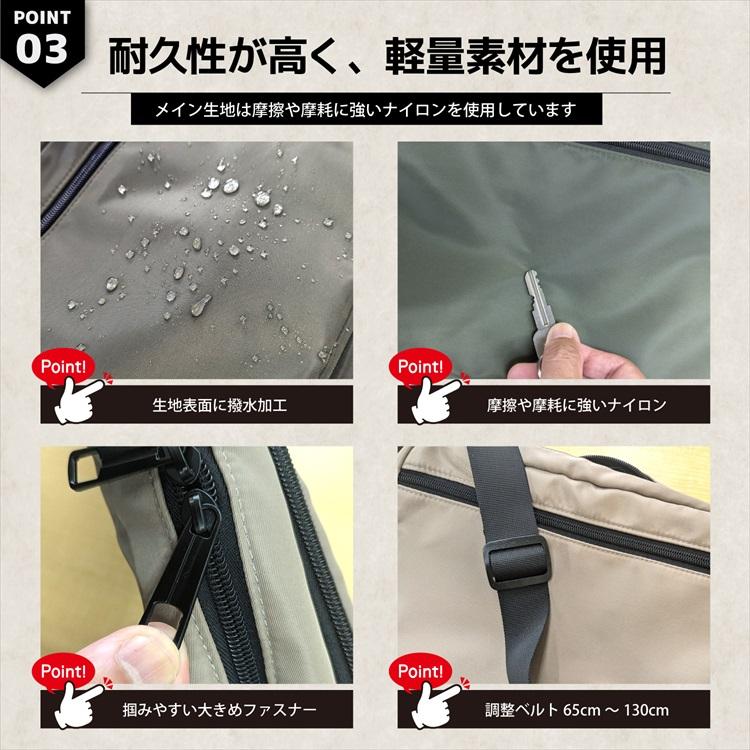 POINT 03

耐久性が高く、軽量素材を使用

メイン生地は摩擦や摩耗に強いナイロンを使用しています

Point!
生地表面に撥水加工

Point!
摩擦や摩耗に強いナイロン

Point!
掴みやすい大きめファスナー

Point!
調整ベルト 65cm ～ 130cm