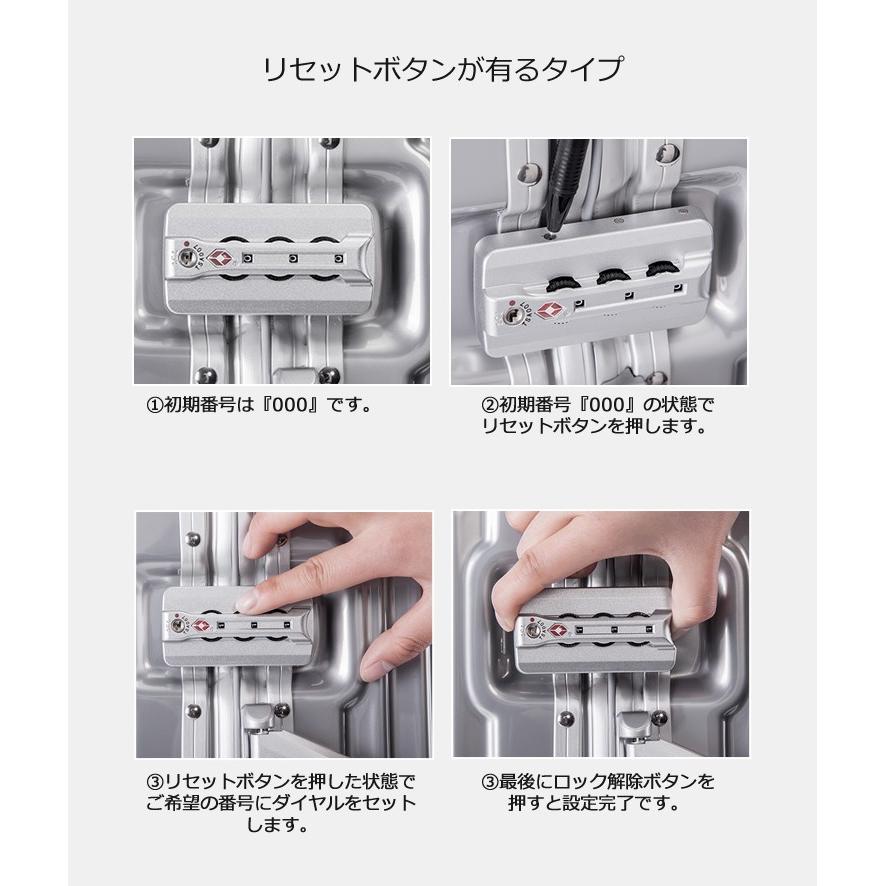 リセットボタンが有るタイプ

①初期番号は『000』です。

②初期番号『000』の状態でリセットボタンを押します。

③リセットボタンを押した状態でご希望の番号にダイヤルをセットします。

③最後にロック解除ボタンを押すと設定完了です。