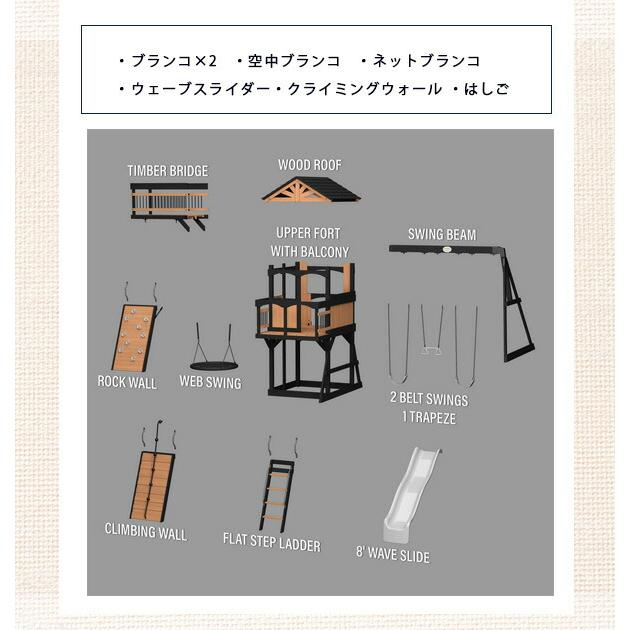 ・ブランコ×2　・空中ブランコ　・ネットブランコ
・ウェーブスライダー・クライミングウォール　・はしご

TIMBER BRIDGE

WOOD ROOF

UPPER FORT WITH BALCONY

SWING BEAM

ROCK WALL

WEB SWING

2 BELT SWINGS
1 TRAPEZE

CLIMBING WALL

FLAT STEP LADDER

8' WAVE SLIDE