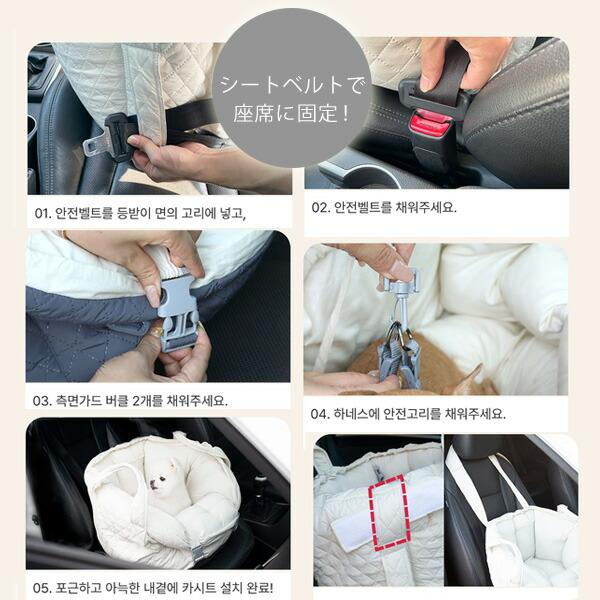 シートベルトで
座席に固定!

01. 안전벨트를 등받이 면의 고리에 넣고,

02. 안전벨트를 채워주세요.

03. 측면가드 버클 2개를 채워주세요.

04. 하네스에 안전고리를 채워주세요.

05. 포근하고 아늑한 내곁에 카시트 설치 완료!