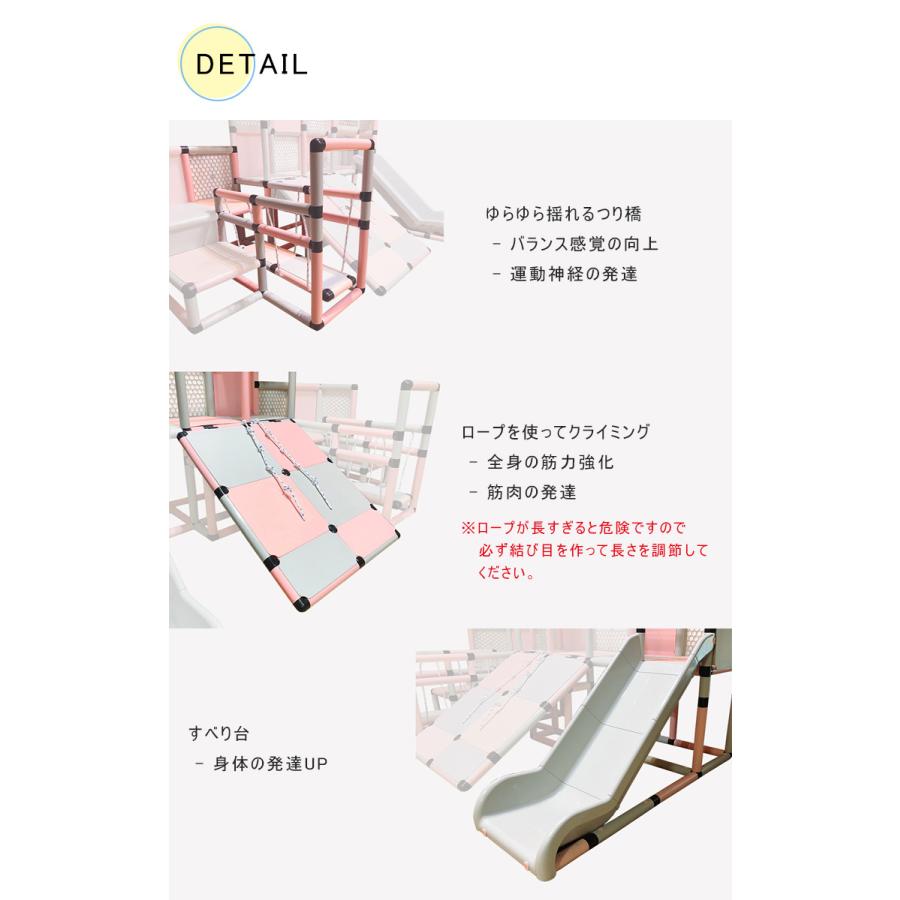 DETAIL

ゆらゆら揺れるつり橋
- バランス感覚の向上
- 運動神経の発達

ロープを使ってクライミング
- 全身の筋力強化
- 筋肉の発達
※ロープが長すぎると危険ですので必ず結び目を作って長さを調節してください。

すべり台
- 身体の発達UP