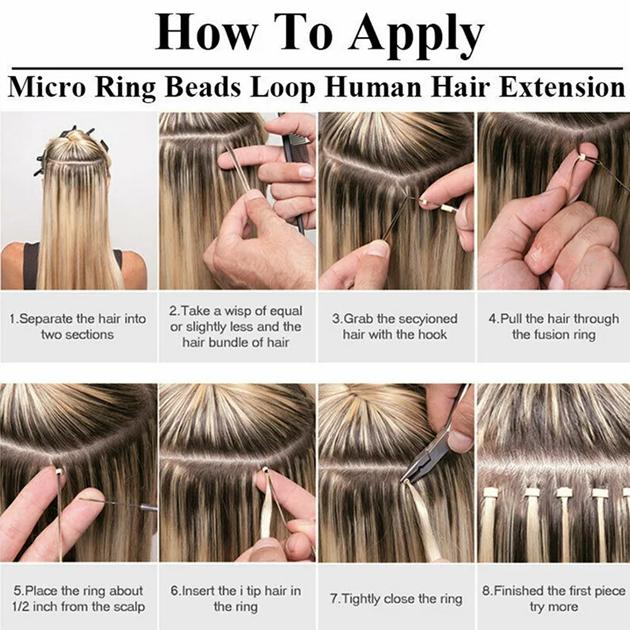 How To Apply

Micro Ring Beads Loop Human Hair Extension

1.Separate the hair into two sections

2.Take a wisp of equal or slightly less and the hair bundle of hair

3.Grab the secyioned hair with the hook

4.Pull the hair through the fusion ring

5.Place the ring about 1/2 inch from the scalp

6.Insert the i tip hair in the ring

7.Tightly close the ring

8.Finished the first piece try more