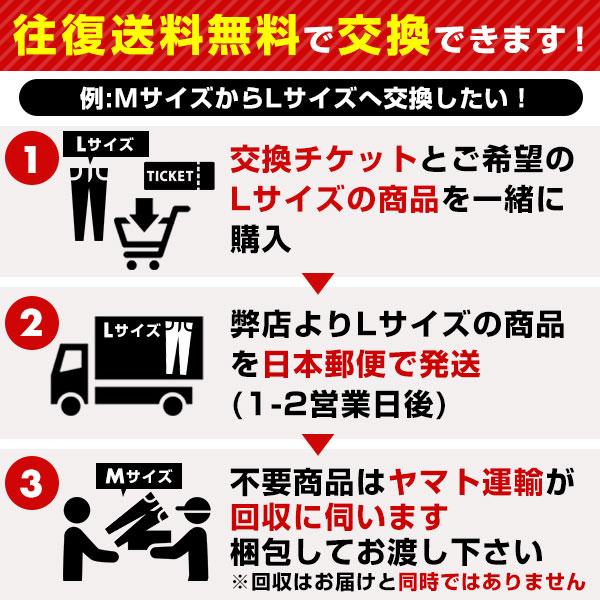 往復送料無料で交換できます！

例:MサイズからLサイズへ交換したい！

1
Lサイズ
TICKET
交換チケットとご希望のLサイズの商品を一緒に購入

2
Lサイズ
弊店よりLサイズの商品を日本郵便で発送（1-2営業日後）

3
Mサイズ
不要商品はヤマト運輸が回収に伺います
梱包してお渡し下さい
※回収はお届けと同時ではありません