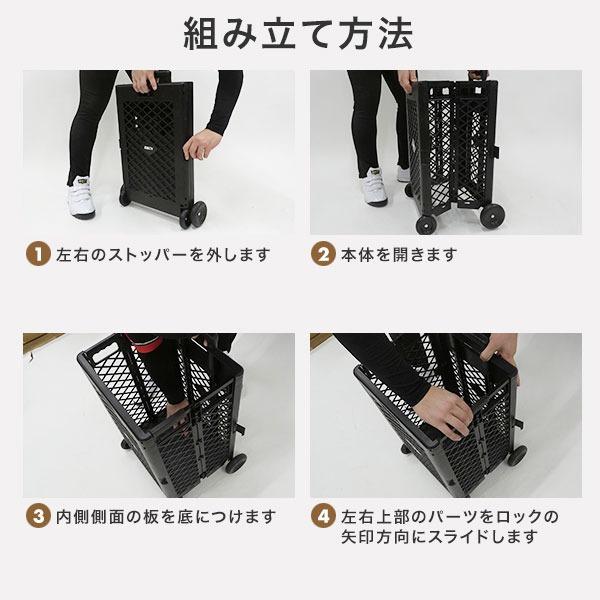 組み立て方法

1 左右のストッパーを外します

2 本体を開きます

3 内側側面の板を底につけます

4 左右上部のパーツをロックの矢印方向にスライドします