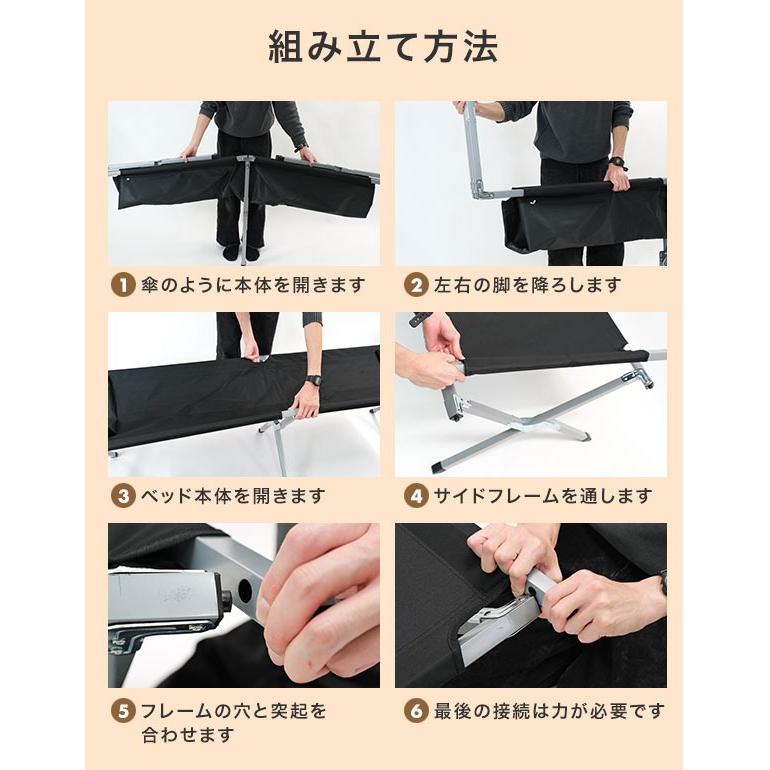 組み立て方法

1 傘のように本体を開きます

2 左右の脚を降ろします

3 ベッド本体を開きます

4 サイドフレームを通します

5 フレームの穴と突起を合わせます

6 最後の接続は力が必要です