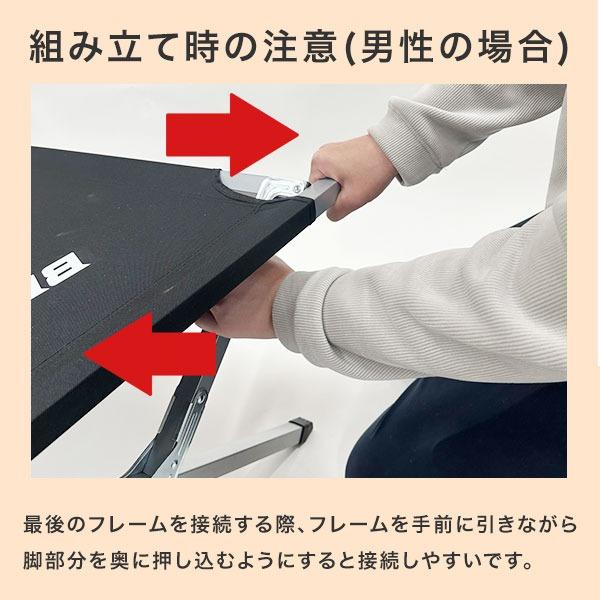 組み立て時の注意(男性の場合)

最後のフレームを接続する際、フレームを手前に引きながら脚部分を奥に押し込むようにすると接続しやすいです。