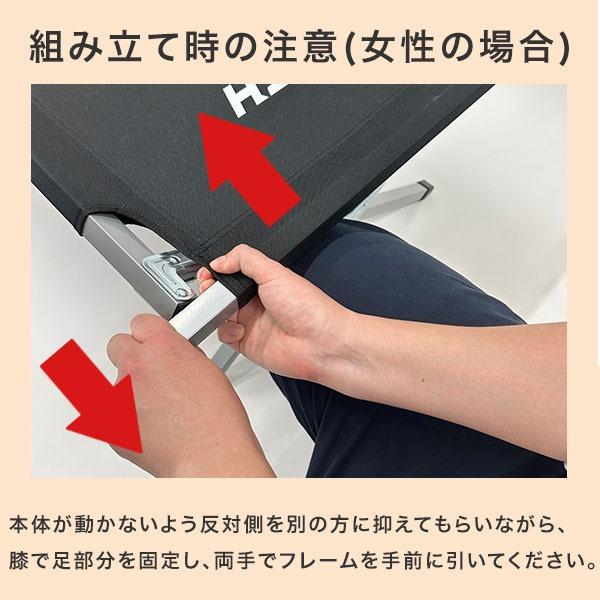 組み立て時の注意(女性の場合)

本体が動かないよう反対側を別の方に抑えてもらいながら、膝で足部分を固定し、両手でフレームを手前に引いてください。