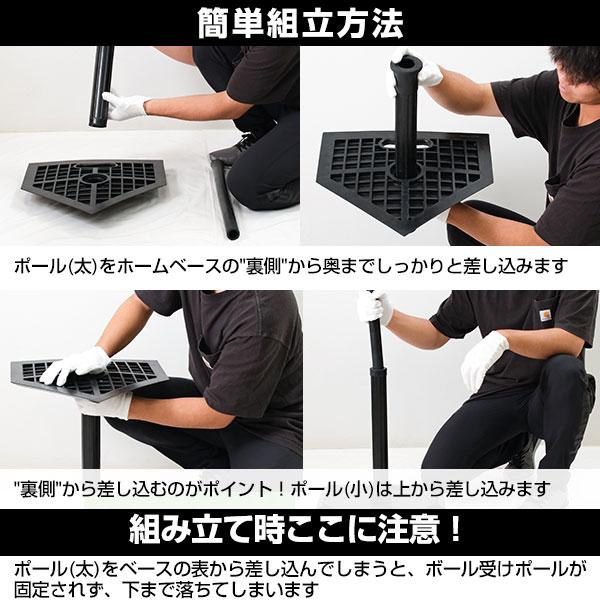 簡単組立方法

ポール(太)をホームベースの"裏側"から奥までしっかりと差し込みます

"裏側"から差し込むのがポイント！ポール(小)は上から差し込みます

組み立て時ここに注意！

ポール(太)をベースの表から差し込んでしまうと、ボール受けポールが固定されず、下まで落ちてしまいます