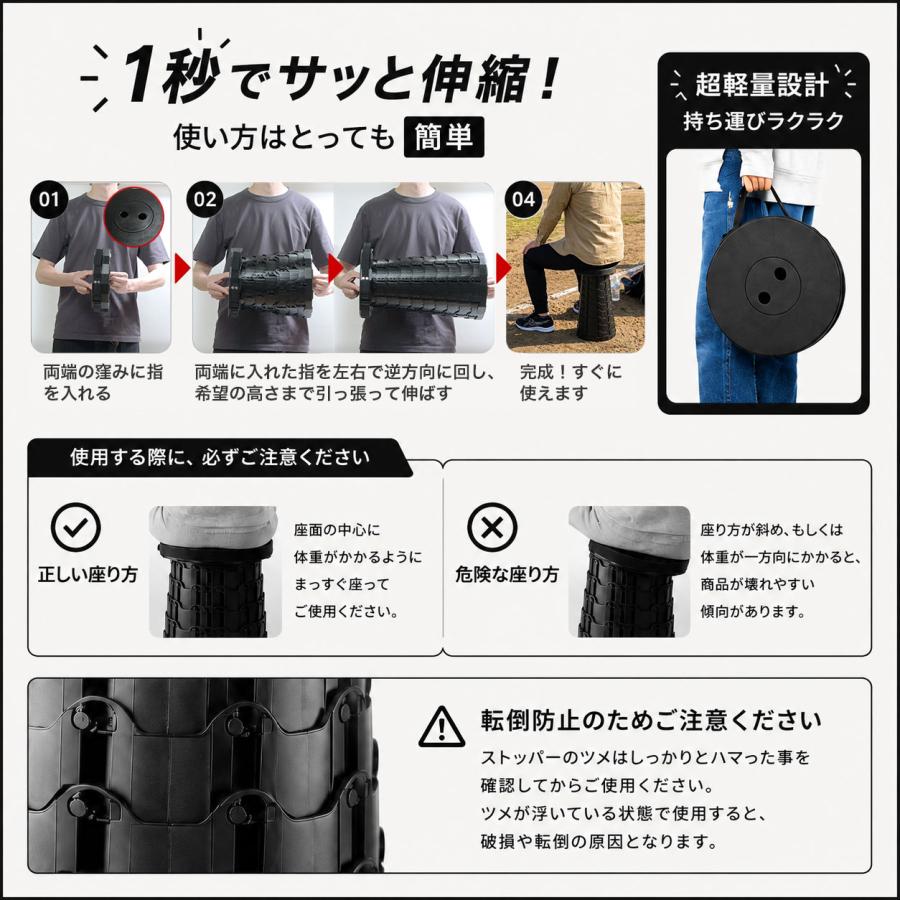 1秒でサッと伸縮！
使い方はとっても 簡単

超軽量設計
持ち運びラクラク

01
両端の窪みに指を入れる

02
両端に入れた指を左右で逆方向に回し、希望の高さまで引っ張って伸ばす

04
完成！すぐに使えます

使用する際に、必ずご注意ください

正しい座り方
座面の中心に体重がかかるようにまっすぐ座ってご使用ください。

危険な座り方
座り方が斜め、もしくは体重が一方向にかかると、商品が壊れやすい傾向があります。

転倒防止のためご注意ください
ストッパーのツメはしっかりとハマった事を確認してからご使用ください。
ツメが浮いている状態で使用すると、破損や転倒の原因となります。