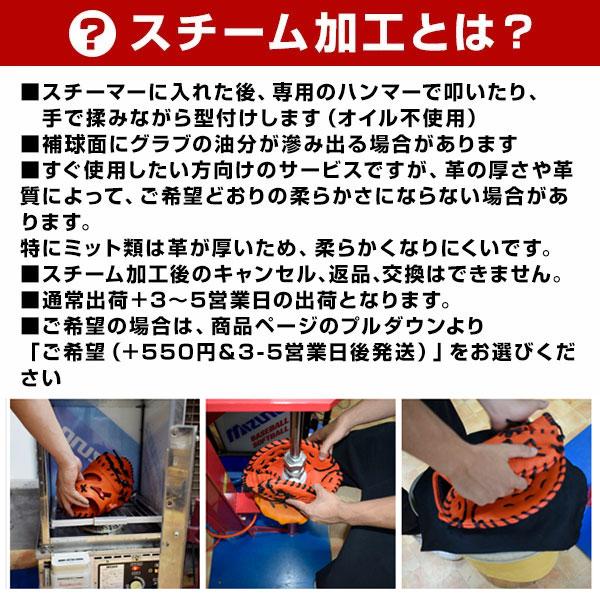 ? スチーム加工とは？

■スチーマーに入れた後、専用のハンマーで叩いたり、手で揉みながら型付けします（オイル不使用）
■補球面にグラブの油分が滲み出る場合があります
■すぐ使用したい方向けのサービスですが、革の厚さや革質によって、ご希望どおりの柔らかさにならない場合があります。
特にミット類は革が厚いため、柔らかくなりにくいです。
■スチーム加工後のキャンセル、返品、交換はできません。
■通常出荷＋3～5営業日の出荷となります。
■ご希望の場合は、商品ページのプルダウンより「ご希望（＋550円＆3-5営業日後発送）」をお選びください

mizuno
mizuno BASEBALL SOFTBALL