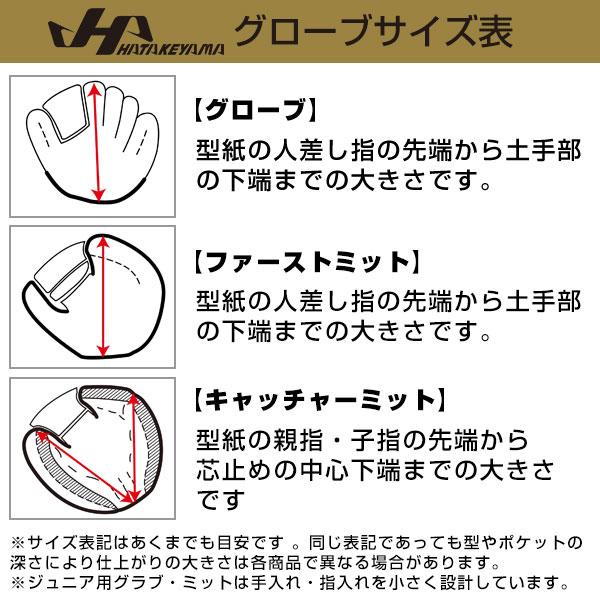 HATAKEYAMA グローブサイズ表

【グローブ】
型紙の人差し指の先端から土手部の下端までの大きさです。

【ファーストミット】
型紙の人差し指の先端から土手部の下端までの大きさです。

【キャッチャーミット】
型紙の親指・子指の先端から芯止めの中心下端までの大きさです

※サイズ表記はあくまでも目安です 。同じ表記であっても型やポケットの深さにより仕上がりの大きさは各商品で異なる場合があります。
※ジュニア用グラブ・ミットは手入れ・指入れを小さく設計しています。