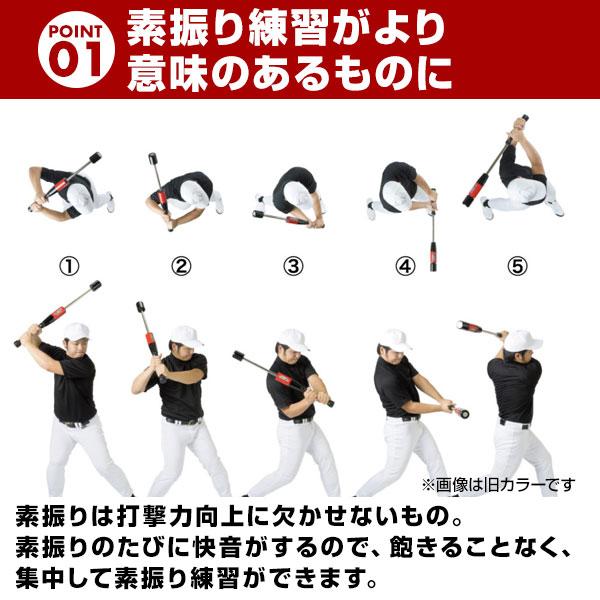 POINT 01

素振り練習がより意味のあるものに

①

②

③

④

⑤

※画像は旧カラーです

素振りは打撃力向上に欠かせないもの。
素振りのたびに快音がするので、飽きることなく、
集中して素振り練習ができます。