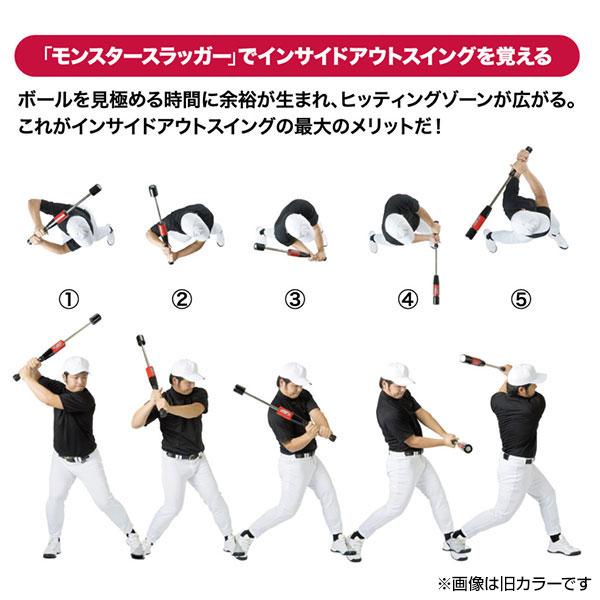 「モンスタースラッガー」でインサイドアウトスイングを覚える

ボールを見極める時間に余裕が生まれ、ヒッティングゾーンが広がる。これがインサイドアウトスイングの最大のメリットだ！

①　②　③　④　⑤

※画像は旧カラーです