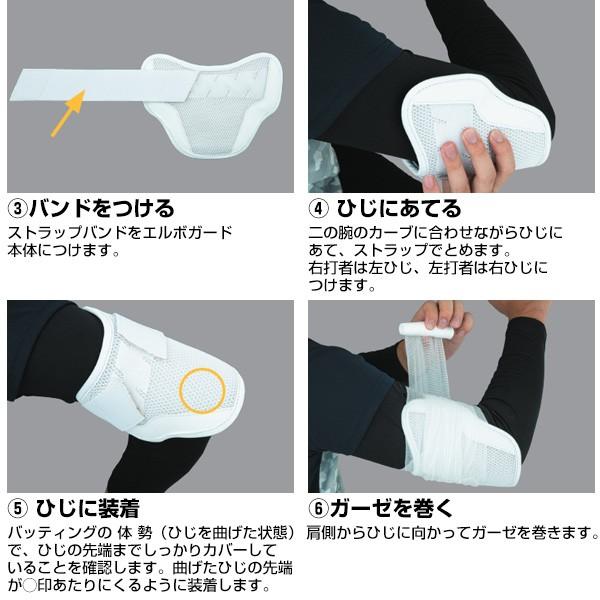 ③バンドをつける
ストラップバンドをエルボガード本体につけます。

④ ひじにあてる
二の腕のカーブに合わせながらひじにあて、ストラップでとめます。
右打者は左ひじ、左打者は右ひじにつけます。

⑤ ひじに装着
バッティングの 体 勢（ひじを曲げた状態）で、ひじの先端までしっかりカバーしていることを確認します。曲げたひじの先端が○印あたりにくるように装着します。

⑥ガーゼを巻く
肩側からひじに向かってガーゼを巻きます。