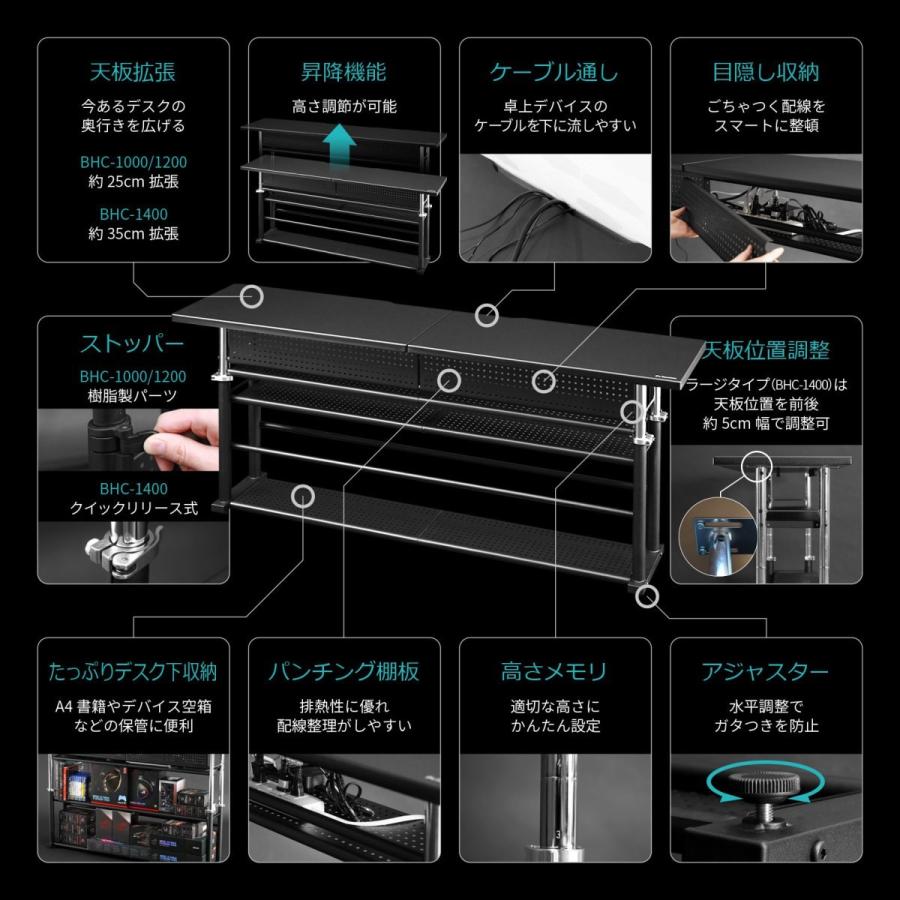 天板拡張

今あるデスクの奥行きを広げる

BHC-1000/1200
約 25cm 拡張

BHC-1400
約 35cm 拡張

昇降機能

高さ調節が可能

ケーブル通し

卓上デバイスのケーブルを下に流しやすい

目隠し収納

ごちゃつく配線をスマートに整頓

ストッパー

BHC-1000/1200
樹脂製パーツ

BHC-1400
クイックリリース式

天板位置調整

ラージタイプ(BHC-1400)は天板位置を前後約 5cm 幅で調整可

たっぷりデスク下収納

A4 書籍やデバイス空箱などの保管に便利

パンチング棚板

排熱性に優れ配線整理がしやすい

高さメモリ

適切な高さにかんたん設定

アジャスター

水平調整でガタつきを防止