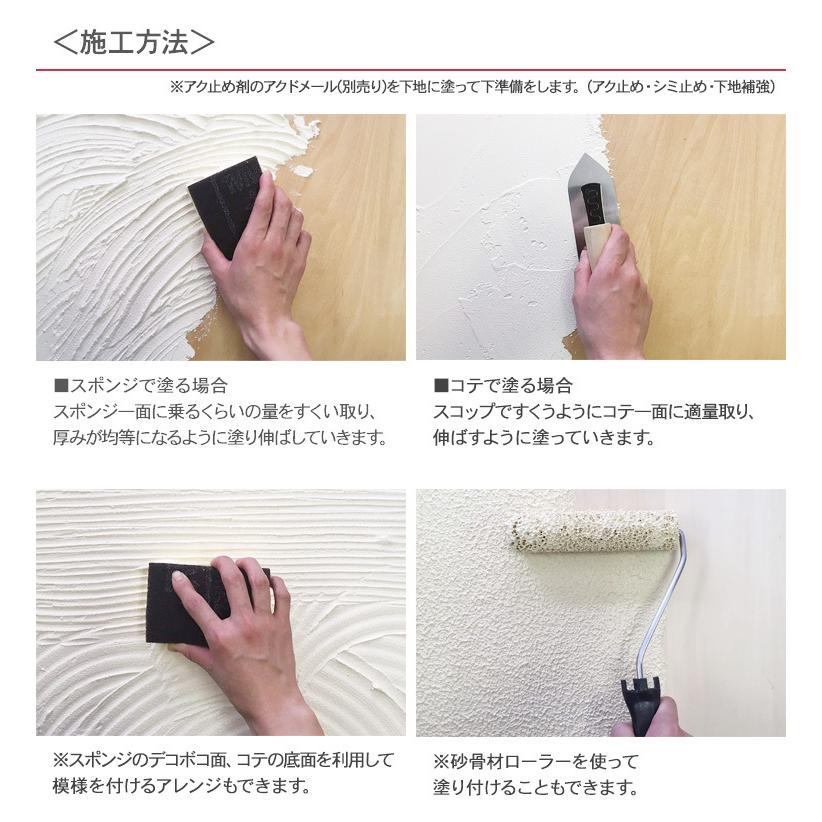 ＜施工方法＞

※アク止め剤のアクドメール(別売り)を下地に塗って下準備をします。(アク止め・シミ止め・下地補強)

■スポンジで塗る場合
スポンジ一面に乗るくらいの量をすくい取り、厚みが均等になるように塗り伸ばしていきます。

■コテで塗る場合
スコップですくうようにコテ一面に適量取り、伸ばすように塗っていきます。

※スポンジのデコボコ面、コテの底面を利用して模様を付けるアレンジもできます。

※砂骨材ローラーを使って塗り付けることもできます。