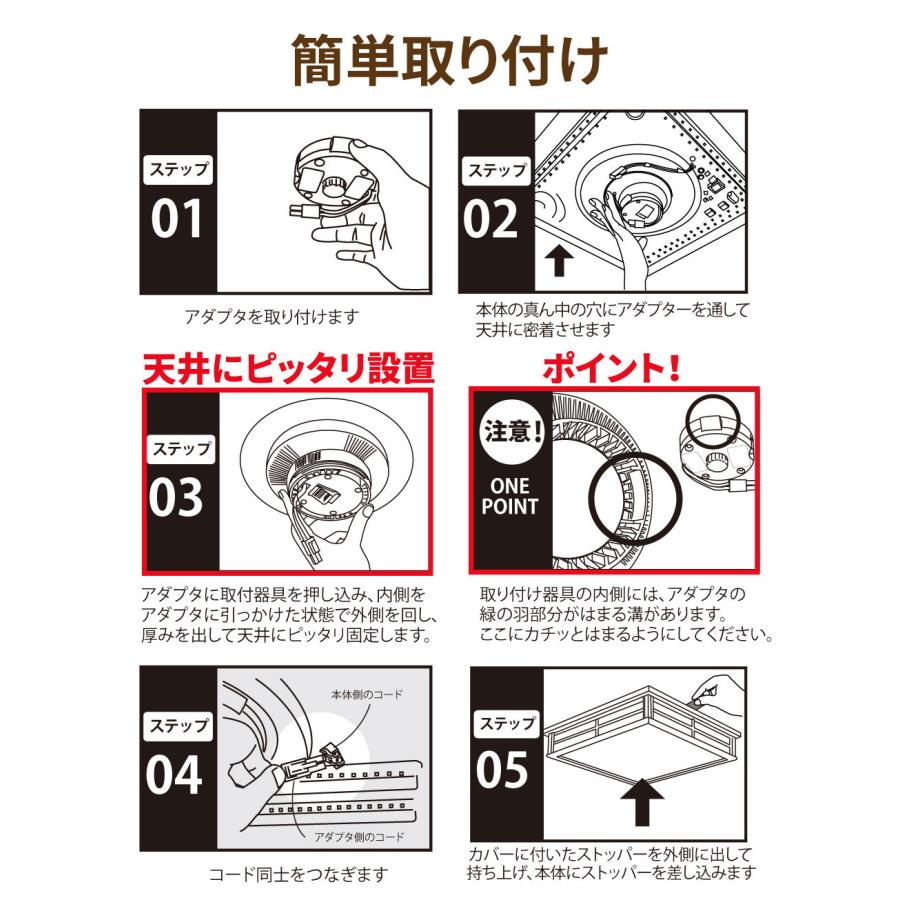 簡単取り付け

ステップ
01

アダプタを取り付けます

ステップ
02

本体の真ん中の穴にアダプターを通して天井に密着させます

天井にピッタリ設置

ステップ
03

アダプタに取付器具を押し込み、内側をアダプタに引っかけた状態で外側を回し、厚みを出して天井にピッタリ固定します。

ポイント！

注意！
ONE POINT

取り付け器具の内側には、アダプタの緑の羽部分がはまる溝があります。ここにカチッとはまるようにしてください。

ステップ
04

本体側のコード

アダプタ側のコード

コード同士をつなぎます

ステップ
05

カバーに付いたストッパーを外側に出して持ち上げ、本体にストッパーを差し込みます