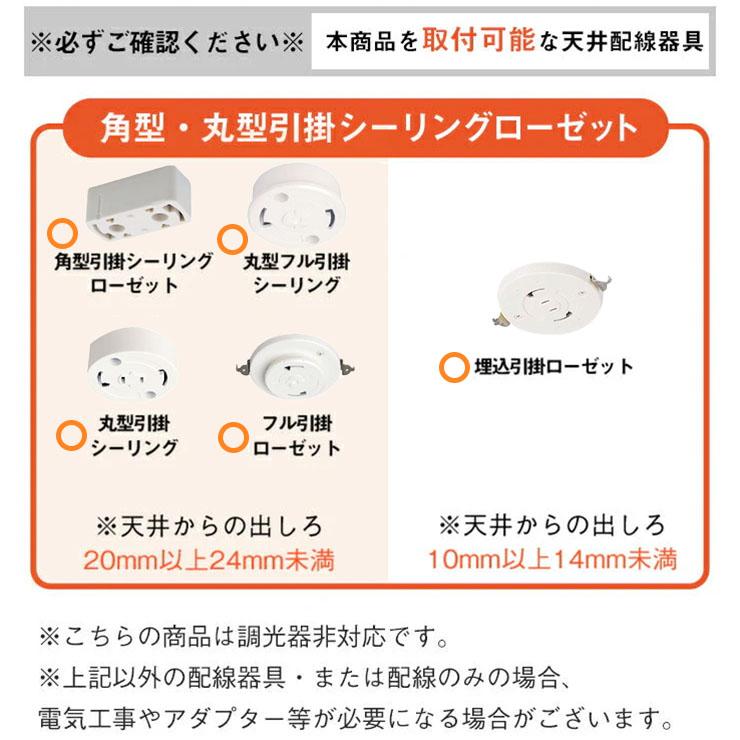 ※必ずご確認ください※

本商品を取付可能な天井配線器具

角型・丸型引掛シーリングローゼット

角型引掛シーリングローゼット

丸型フル引掛シーリング

丸型引掛シーリング

フル引掛ローゼット

※天井からの出しろ
20mm以上24mm未満

埋込引掛ローゼット

※天井からの出しろ
10mm以上14mm未満

※こちらの商品は調光器非対応です。
※上記以外の配線器具・または配線のみの場合、電気工事やアダプター等が必要になる場合がございます。