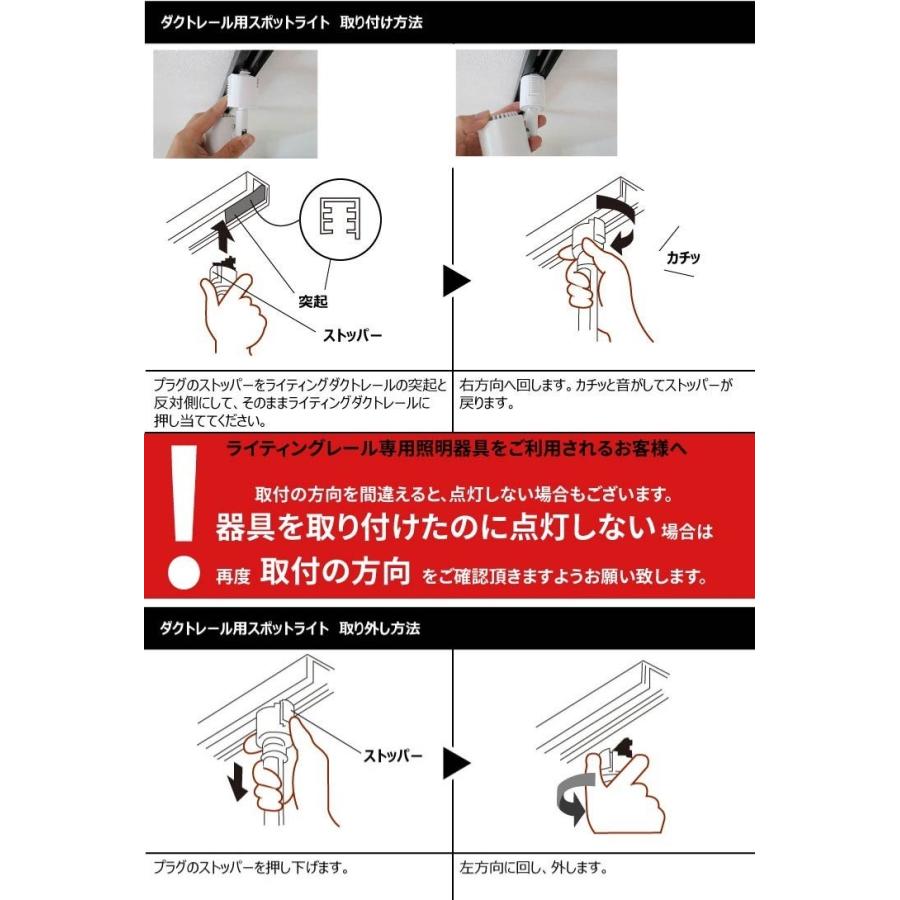 ダクトレール用スポットライト　取り付け方法

突起

ストッパー

カチッ

プラグのストッパーをライティングダクトレールの突起と反対側にして、そのままライティングダクトレールに押し当ててください。

右方向へ回します。カチッと音がしてストッパーが戻ります。

ライティングレール専用照明器具をご利用されるお客様へ

取付の方向を間違えると、点灯しない場合もございます。

器具を取り付けたのに点灯しない 場合は

再度 取付の方向 をご確認頂きますようお願い致します。

ダクトレール用スポットライト　取り外し方法

ストッパー

プラグのストッパーを押し下げます。

左方向に回し、外します。