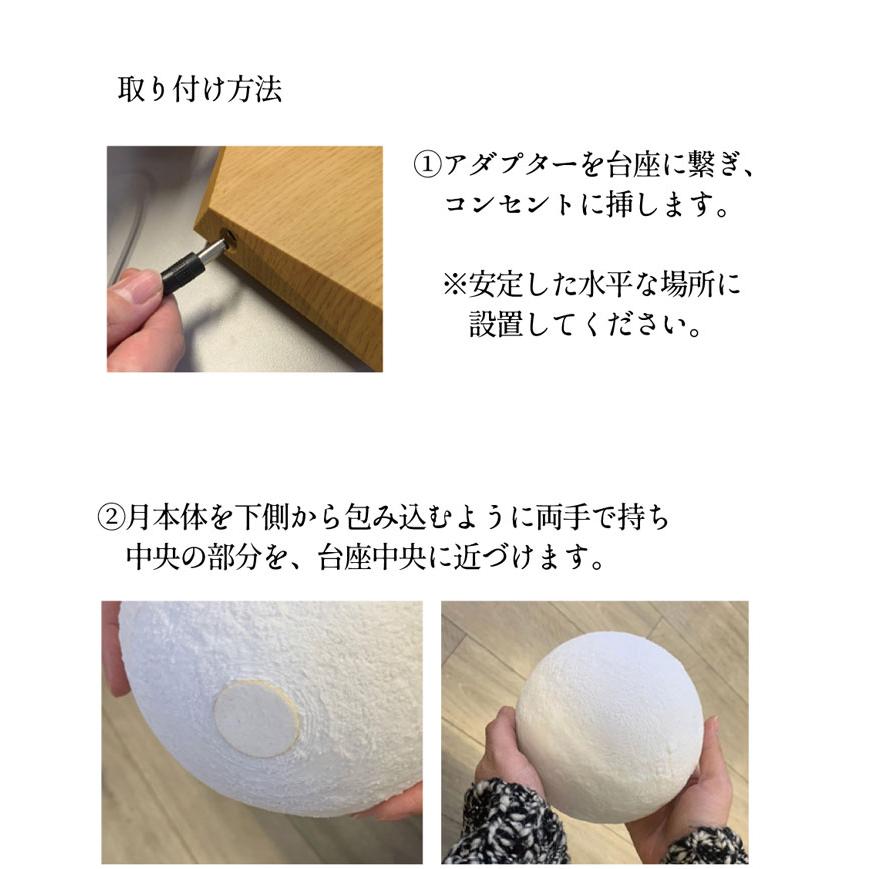 取り付け方法

①アダプターを台座に繋ぎ、コンセントに挿します。

※安定した水平な場所に設置してください。

②月本体を下側から包み込むように両手で持ち中央の部分を、台座中央に近づけます。