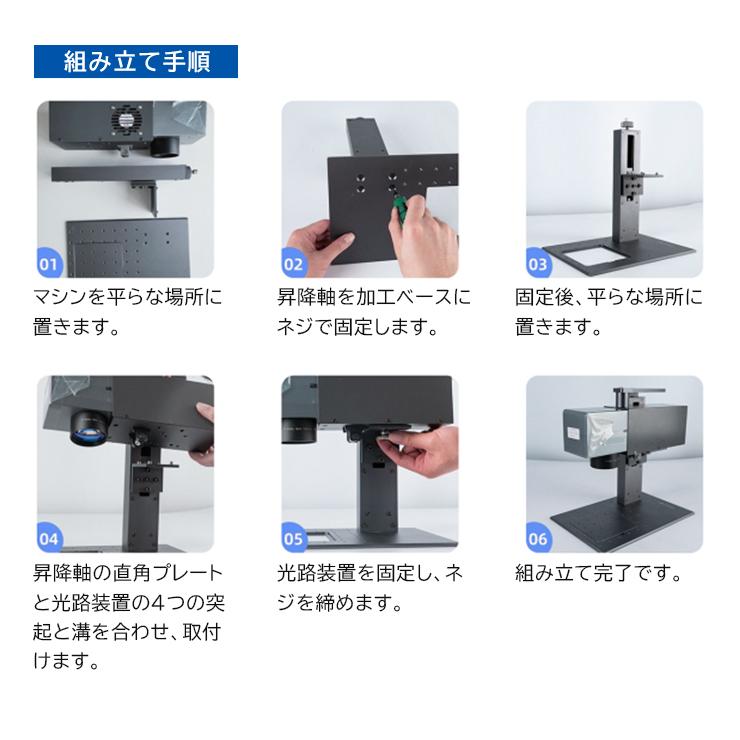 組み立て手順

01
マシンを平らな場所に置きます。

02
昇降軸を加工ベースにネジで固定します。

03
固定後、平らな場所に置きます。

04
昇降軸の直角プレートと光路装置の4つの突起と溝を合わせ、取付けます。

05
光路装置を固定し、ネジを締めます。

06
組み立て完了です。