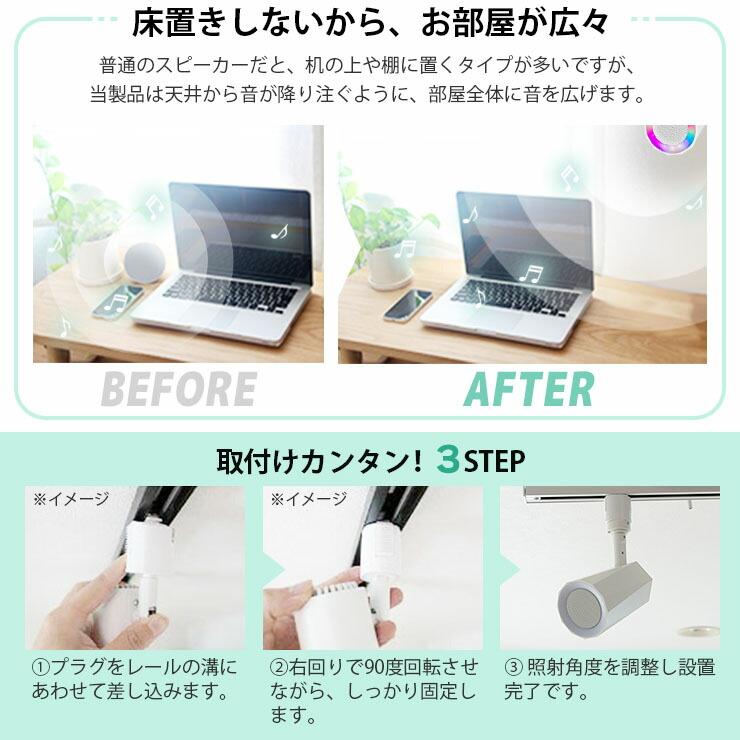 床置きしないから、お部屋が広々

普通のスピーカーだと、机の上や棚に置くタイプが多いですが、当製品は天井から音が降り注ぐように、部屋全体に音を広げます。

BEFORE

AFTER

取付けカンタン！ 3STEP

※イメージ

①プラグをレールの溝にあわせて差し込みます。

※イメージ

②右回りで90度回転させながら、しっかり固定します。

③ 照射角度を調整し設置完了です。