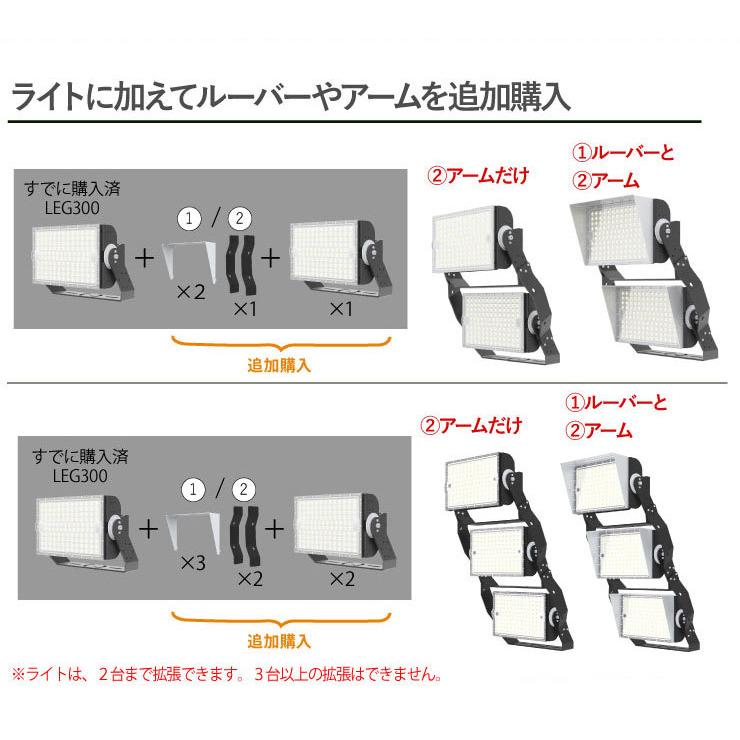 ライトに加えてルーバーやアームを追加購入

すでに購入済
LEG300

+ ① / ② +

×2 ×1 ×1

追加購入

②アームだけ

①ルーバーと
②アーム

すでに購入済
LEG300

+ ① / ② +

×3 ×2 ×2

追加購入

②アームだけ

①ルーバーと
②アーム

※ライトは、2台まで拡張できます。3台以上の拡張はできません。