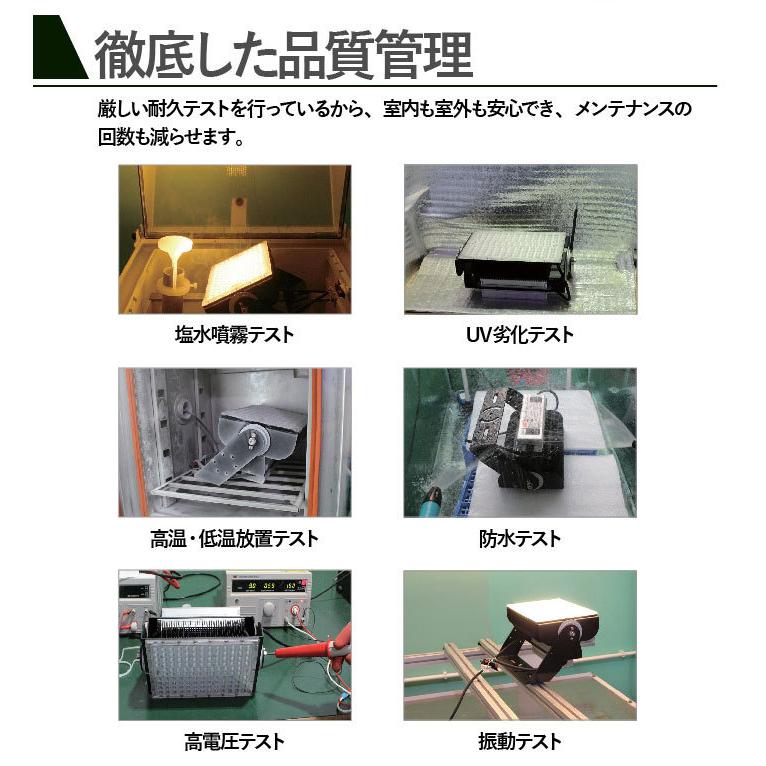 徹底した品質管理

厳しい耐久テストを行っているから、室内も室外も安心でき、メンテナンスの回数も減らせます。

塩水噴霧テスト

UV劣化テスト

高温・低温放置テスト

防水テスト

高電圧テスト

振動テスト