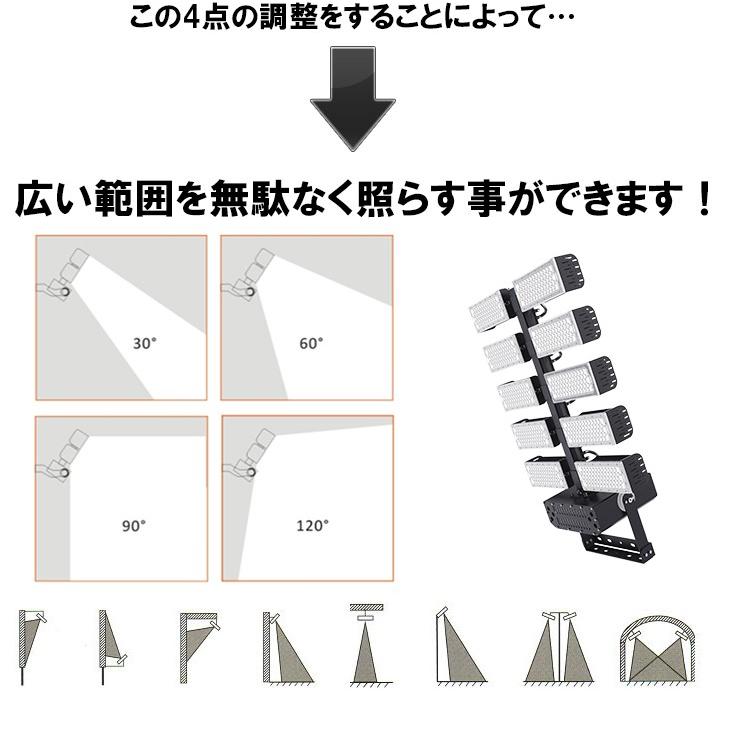 この4点の調整をすることによって…

広い範囲を無駄なく照らす事ができます！

30°

60°

90°

120°