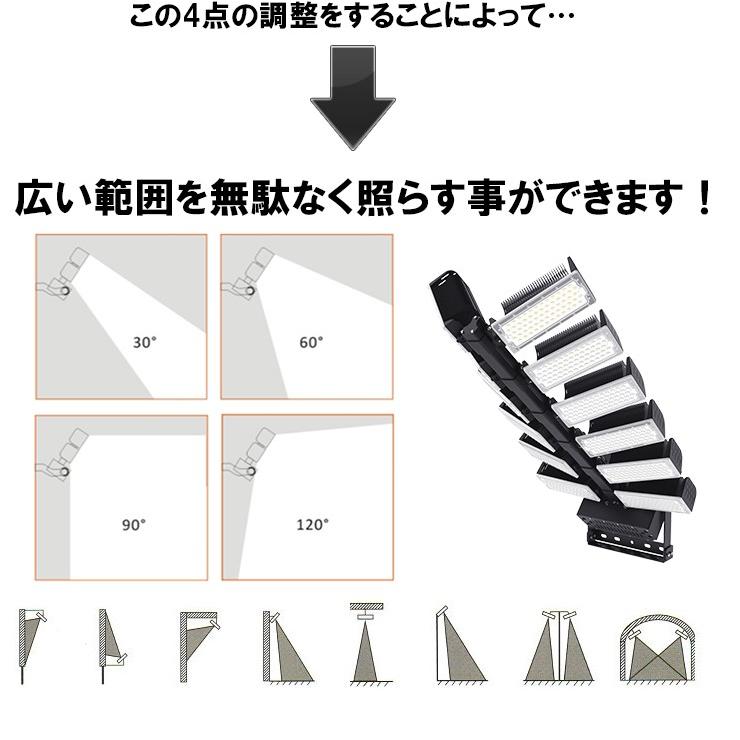 この4点の調整をすることによって…

広い範囲を無駄なく照らす事ができます！

30°

60°

90°

120°