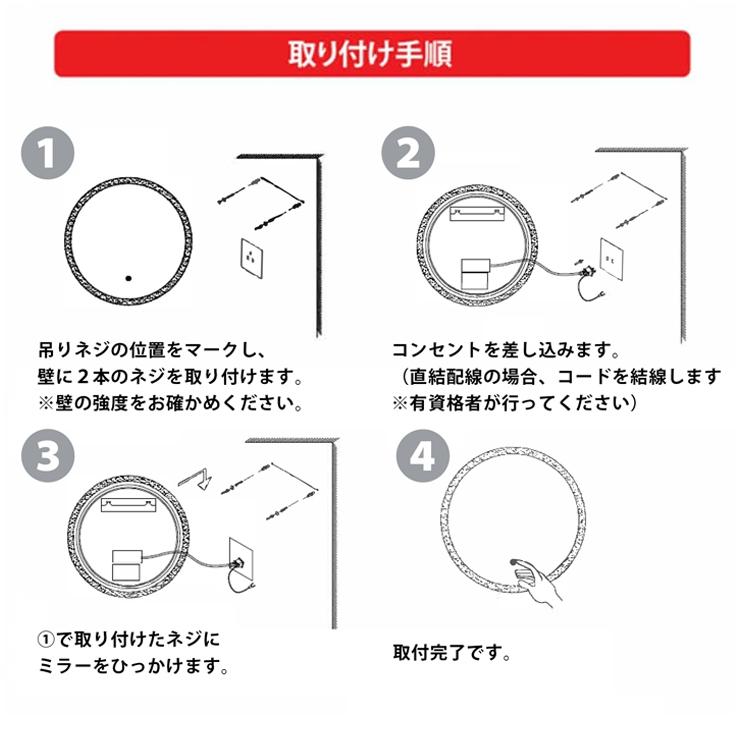 取り付け手順

1

吊りネジの位置をマークし、
壁に２本のネジを取り付けます。
※壁の強度をお確かめください。

2

コンセントを差し込みます。
（直結配線の場合、コードを結線します
※有資格者が行ってください）

3

①で取り付けたネジに
ミラーをひっかけます。

4

取付完了です。