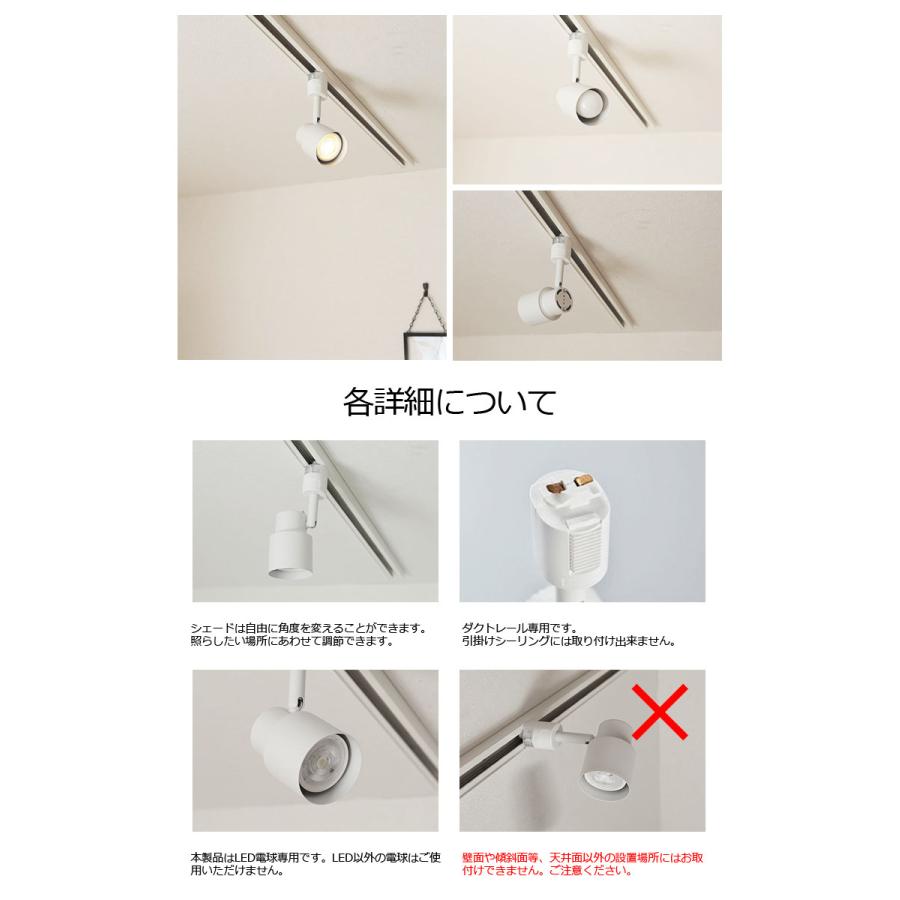 各詳細について

シェードは自由に角度を変えることができます。照らしたい場所にあわせて調節できます。

ダクトレール専用です。引掛けシーリングには取り付け出来ません。

本製品はLED電球専用です。LED以外の電球はご使用いただけません。

壁面や傾斜面等、天井面以外の設置場所にはお取付けできません。ご注意ください。