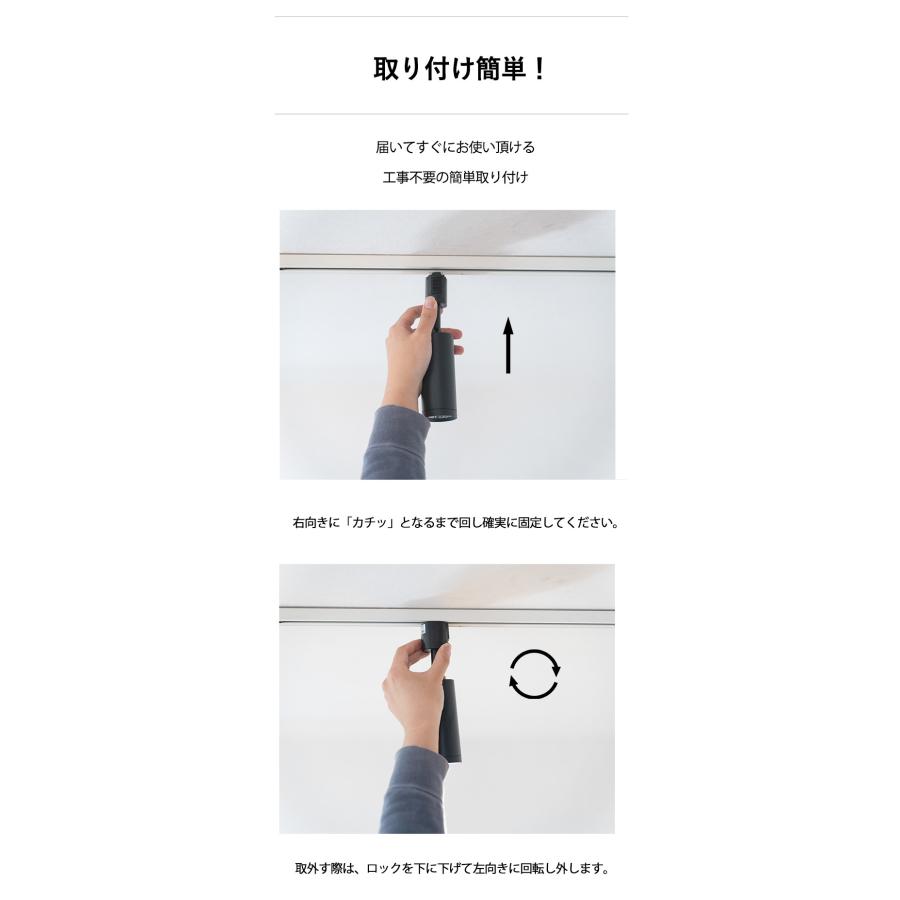 取り付け簡単！

届いてすぐにお使い頂ける

工事不要の簡単取り付け

右向きに「カチッ」となるまで回し確実に固定してください。

取外す際は、ロックを下に下げて左向きに回転し外します。