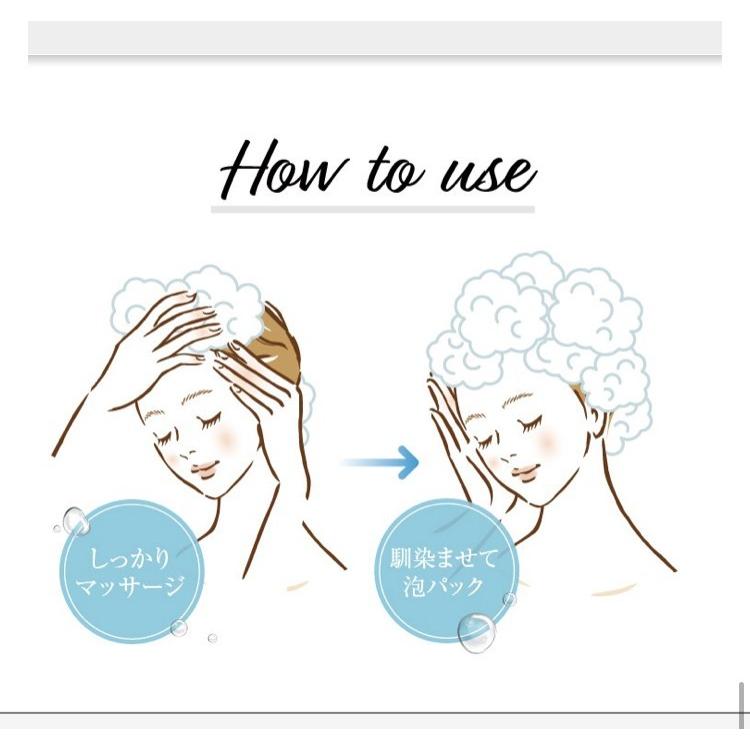 How to use

しっかり
マッサージ

馴染ませて
泡パック