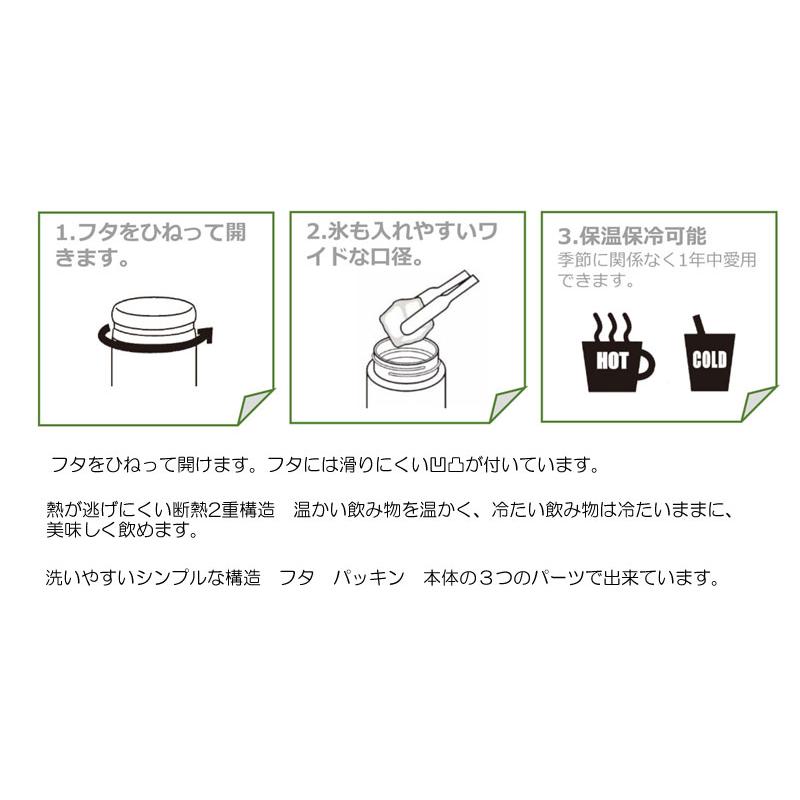 1.フタをひねって開きます。

2.氷も入れやすいワイドな口径。

3.保温保冷可能
季節に関係なく1年中愛用できます。

HOT

COLD

フタをひねって開けます。フタには滑りにくい凹凸が付いています。

熱が逃げにくい断熱2重構造　温かい飲み物を温かく、冷たい飲み物は冷たいままに、美味しく飲めます。

洗いやすいシンプルな構造　フタ　パッキン　本体の３つのパーツで出来ています。