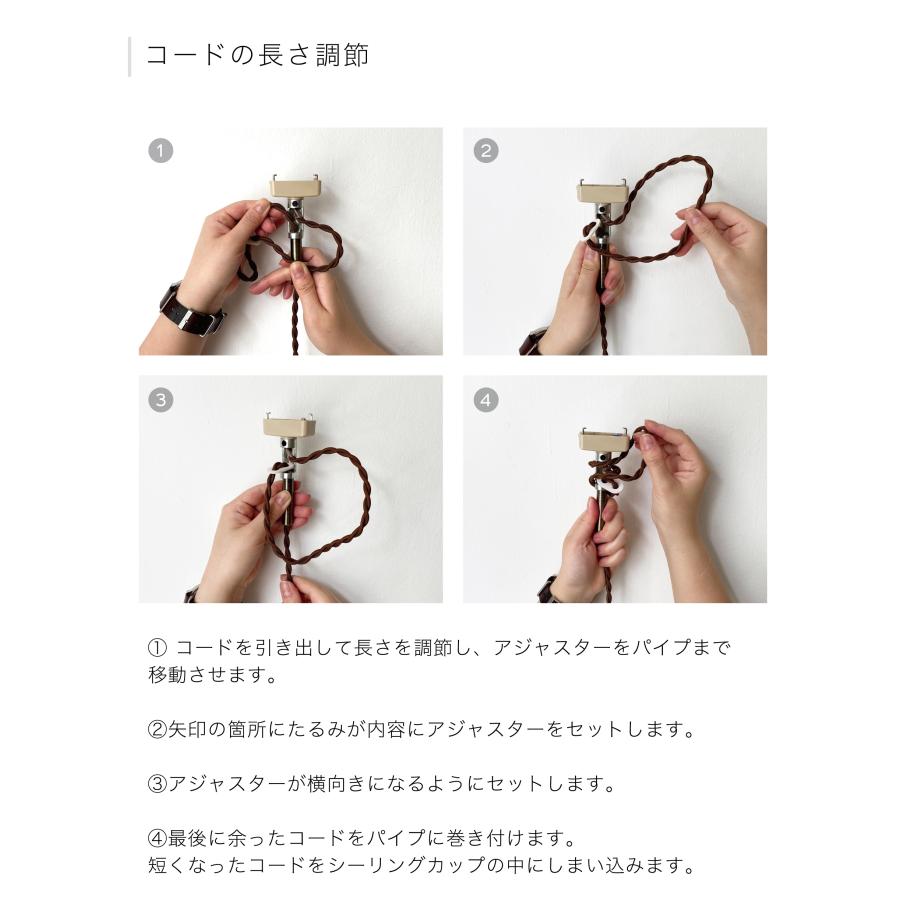 コードの長さ調節

1

2

3

4

① コードを引き出して長さを調節し、アジャスターをパイプまで移動させます。

②矢印の箇所にたるみが内容にアジャスターをセットします。

③アジャスターが横向きになるようにセットします。

④最後に余ったコードをパイプに巻き付けます。
短くなったコードをシーリングカップの中にしまい込みます。