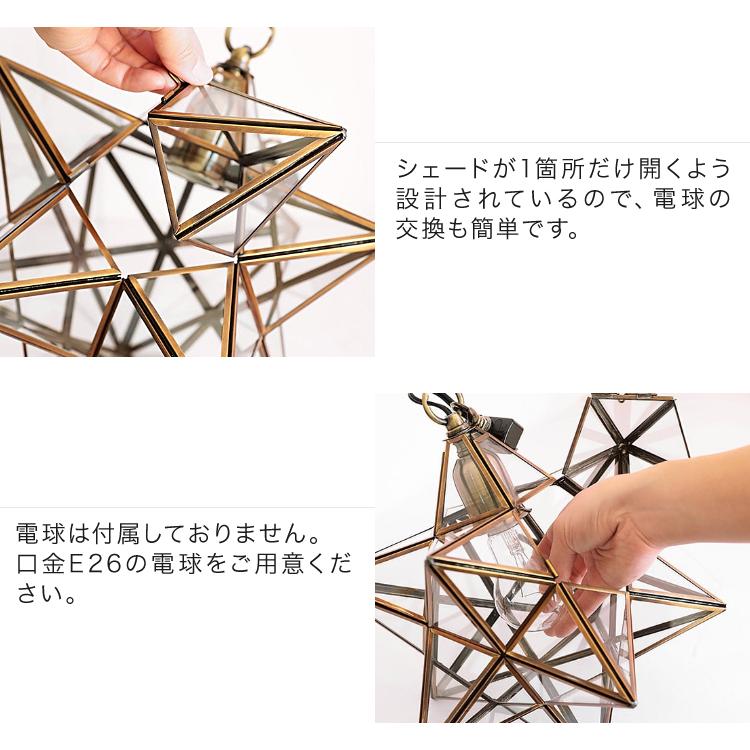 シェードが1箇所だけ開くよう設計されているので、電球の交換も簡単です。

電球は付属しておりません。口金E26の電球をご用意ください。