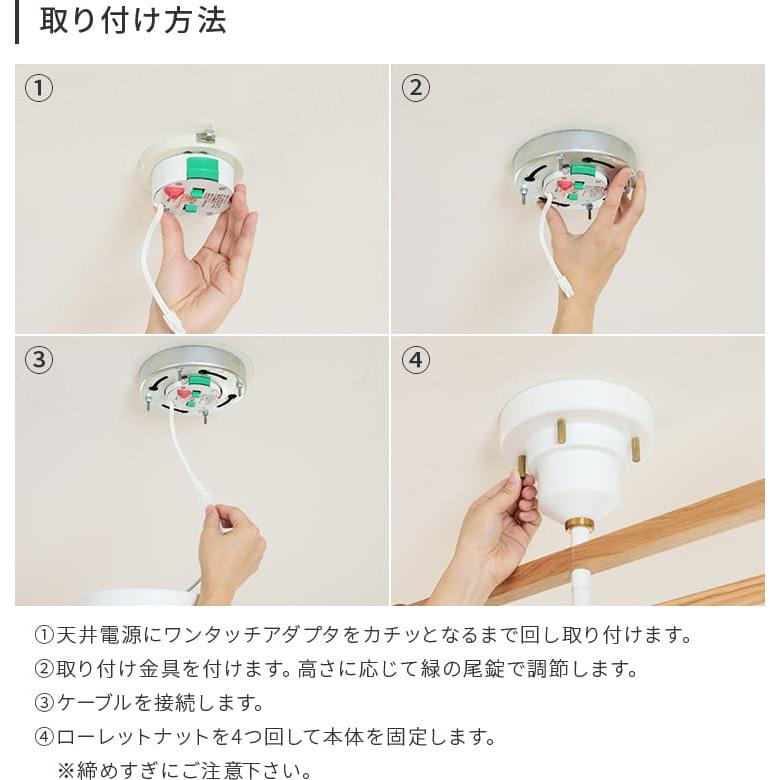 取り付け方法

①

②

③

④

①天井電源にワンタッチアダプタをカチッとなるまで回し取り付けます。
②取り付け金具を付けます。高さに応じて緑の尾錠で調節します。
③ケーブルを接続します。
④ローレットナットを4つ回して本体を固定します。
※締めすぎにご注意下さい。