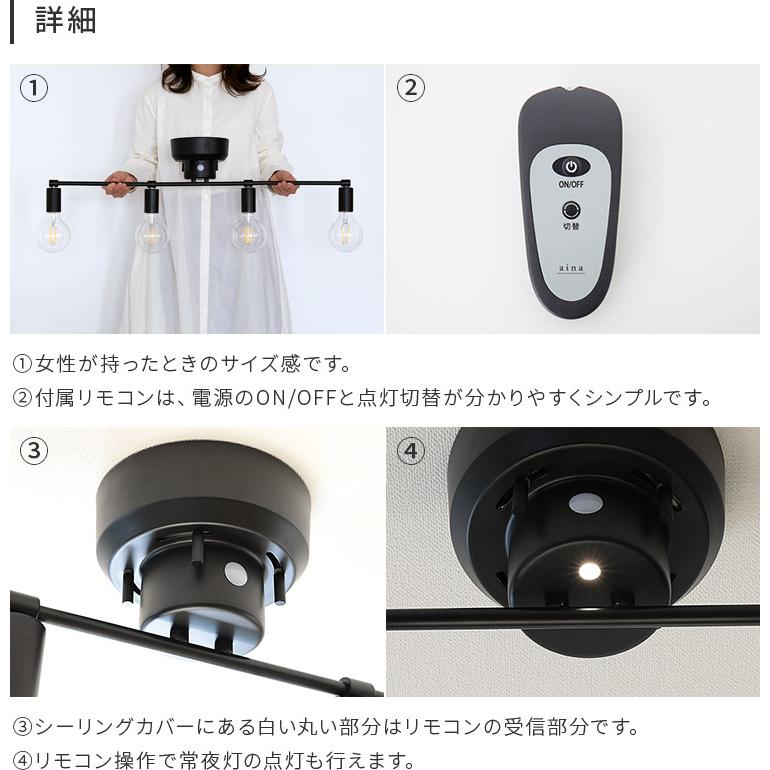 詳細

①

②

ON/OFF

切替

aina

①女性が持ったときのサイズ感です。
②付属リモコンは、電源のON/OFFと点灯切替が分かりやすくシンプルです。

③

④

③シーリングカバーにある白い丸い部分はリモコンの受信部分です。
④リモコン操作で常夜灯の点灯も行えます。