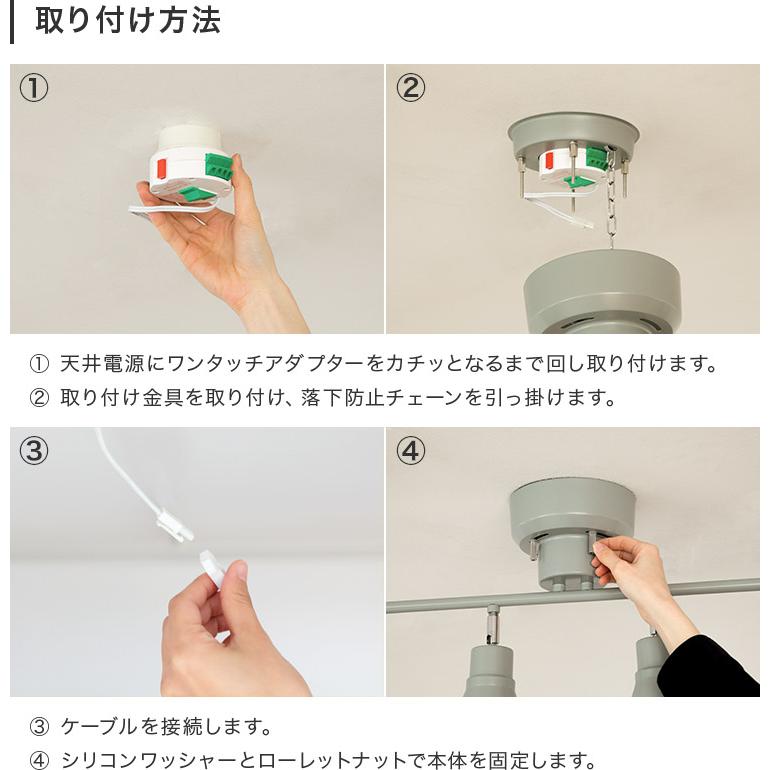 取り付け方法

①

②

① 天井電源にワンタッチアダプターをカチッとなるまで回し取り付けます。
② 取り付け金具を取り付け、落下防止チェーンを引っ掛けます。

③

④

③ ケーブルを接続します。
④ シリコンワッシャーとローレットナットで本体を固定します。