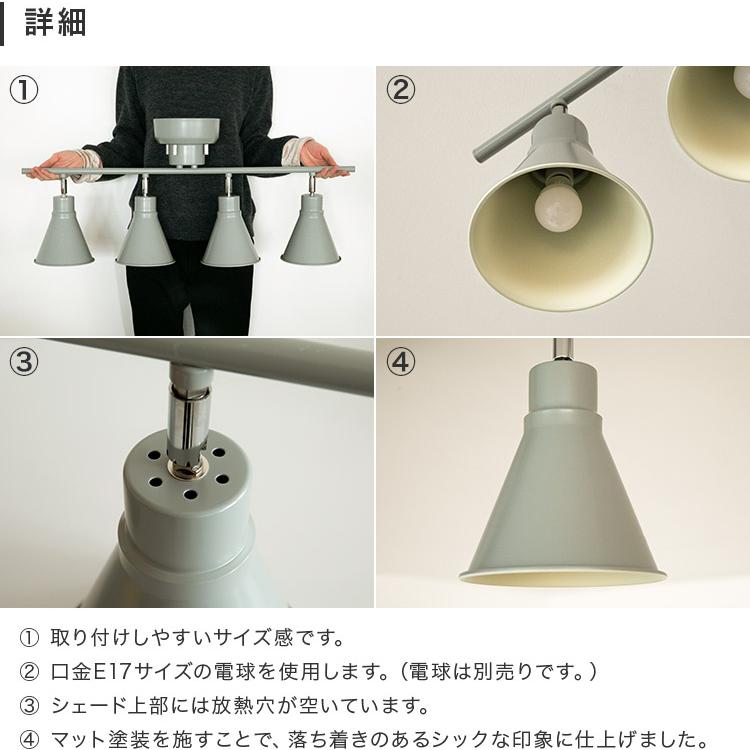 詳細

①

②

③

④

① 取り付けしやすいサイズ感です。
② 口金E17サイズの電球を使用します。（電球は別売りです。）
③ シェード上部には放熱穴が空いています。
④ マット塗装を施すことで、落ち着きのあるシックな印象に仕上げました。