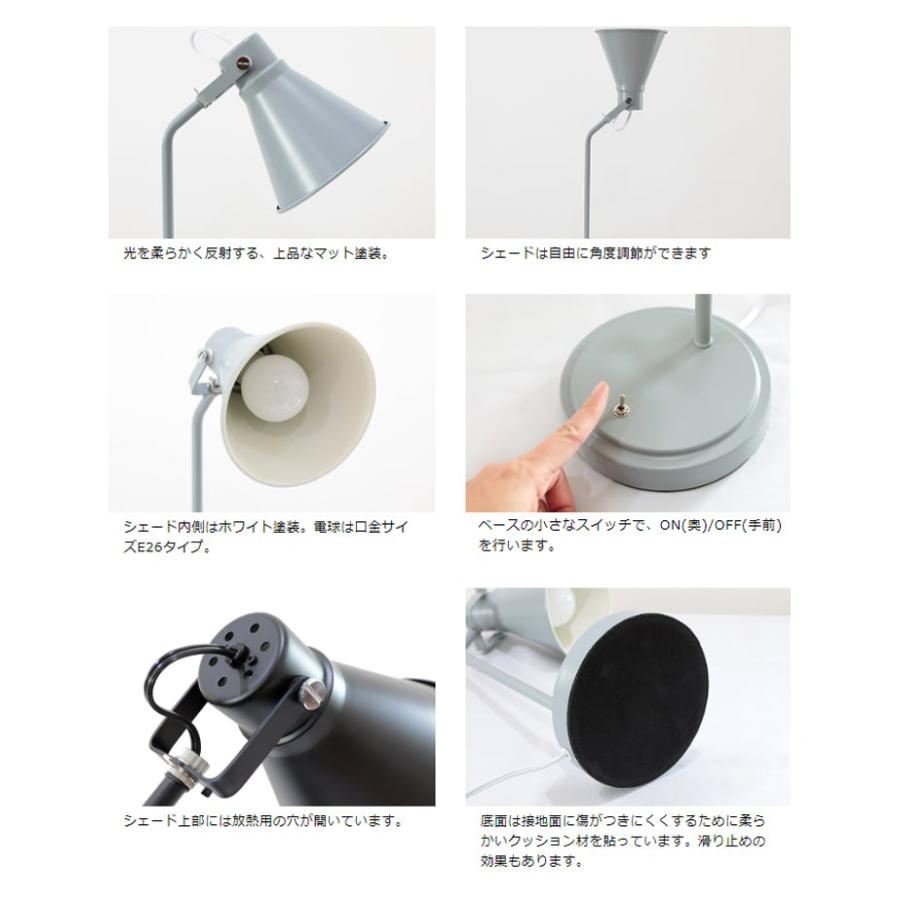 光を柔らかく反射する、上品なマット塗装。

シェードは自由に角度調節ができます

シェード内側はホワイト塗装。電球は口金サイズE26タイプ。

ベースの小さなスイッチで、ON(奥)/OFF(手前)を行います。

シェード上部には放熱用の穴が開いています。

底面は接地面に傷がつきにくくするために柔らかいクッション材を貼っています。滑り止めの効果もあります。