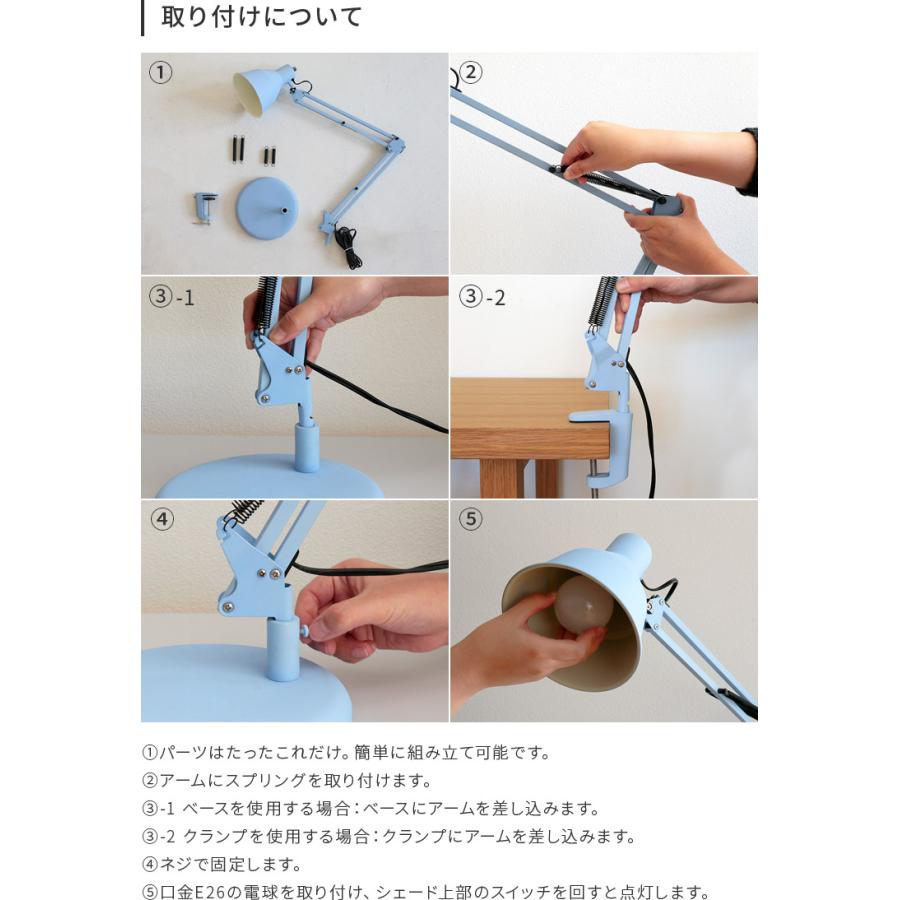 取り付けについて

①

②

③-1

③-2

④

⑤

①パーツはたったこれだけ。簡単に組み立て可能です。
②アームにスプリングを取り付けます。
③-1 ベースを使用する場合：ベースにアームを差し込みます。
③-2 クランプを使用する場合：クランプにアームを差し込みます。
④ネジで固定します。
⑤口金E26の電球を取り付け、シェード上部のスイッチを回すと点灯します。