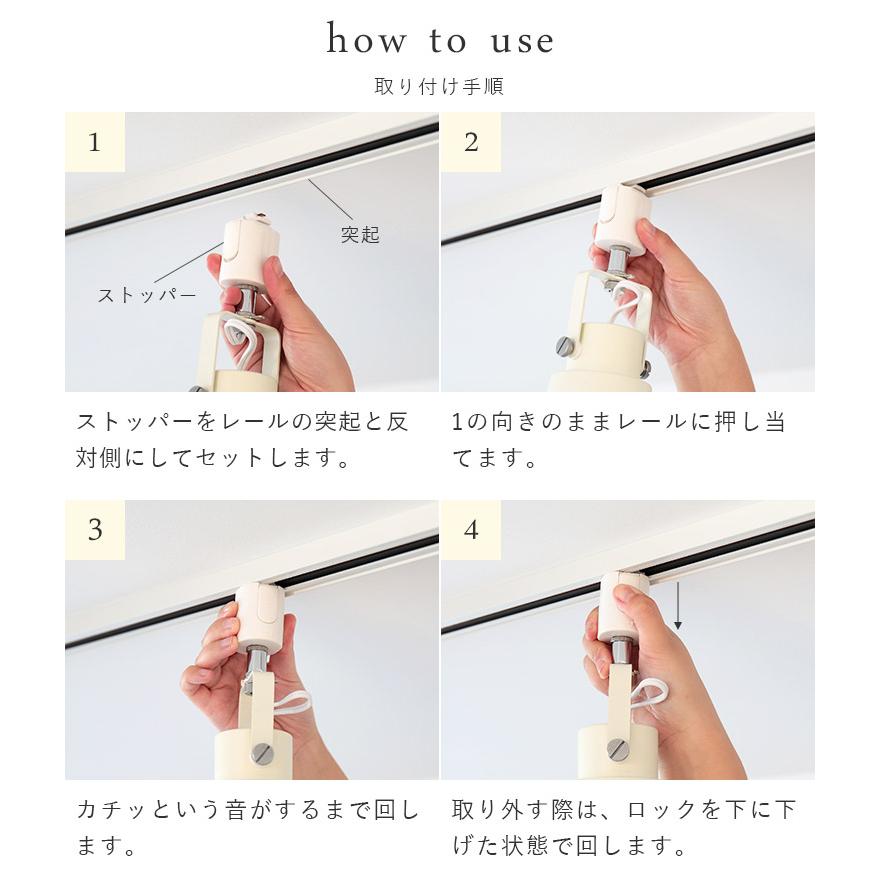 how to use

取り付け手順

1

突起

ストッパー

ストッパーをレールの突起と反対側にしてセットします。

2

1の向きのままレールに押し当てます。

3

カチッという音がするまで回します。

4

取り外す際は、ロックを下に下げた状態で回します。