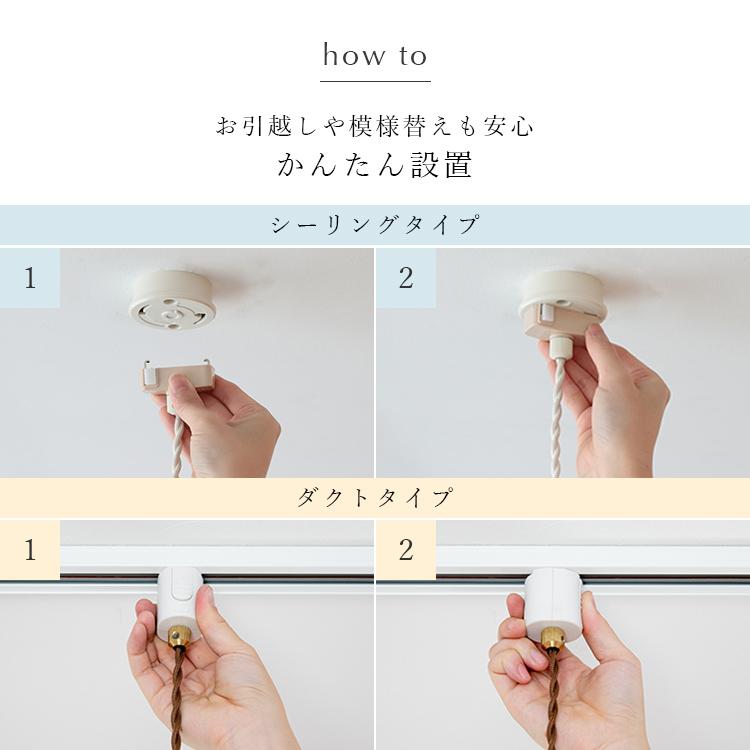 how to

お引越しや模様替えも安心
かんたん設置

シーリングタイプ

1

2

ダクトタイプ

1

2