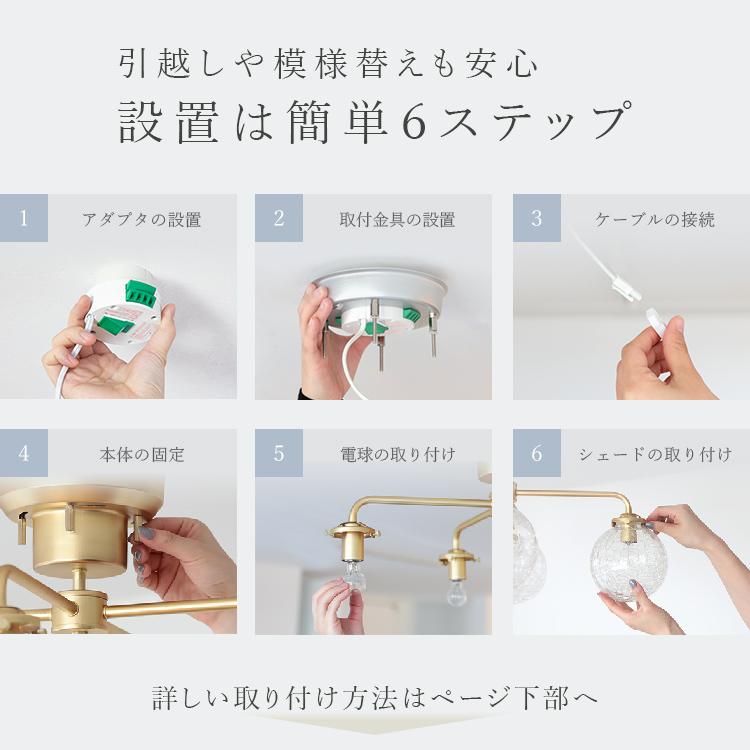 引越しや模様替えも安心
設置は簡単6ステップ

1 アダプタの設置

2 取付金具の設置

3 ケーブルの接続

4 本体の固定

5 電球の取り付け

6 シェードの取り付け

詳しい取り付け方法はページ下部へ